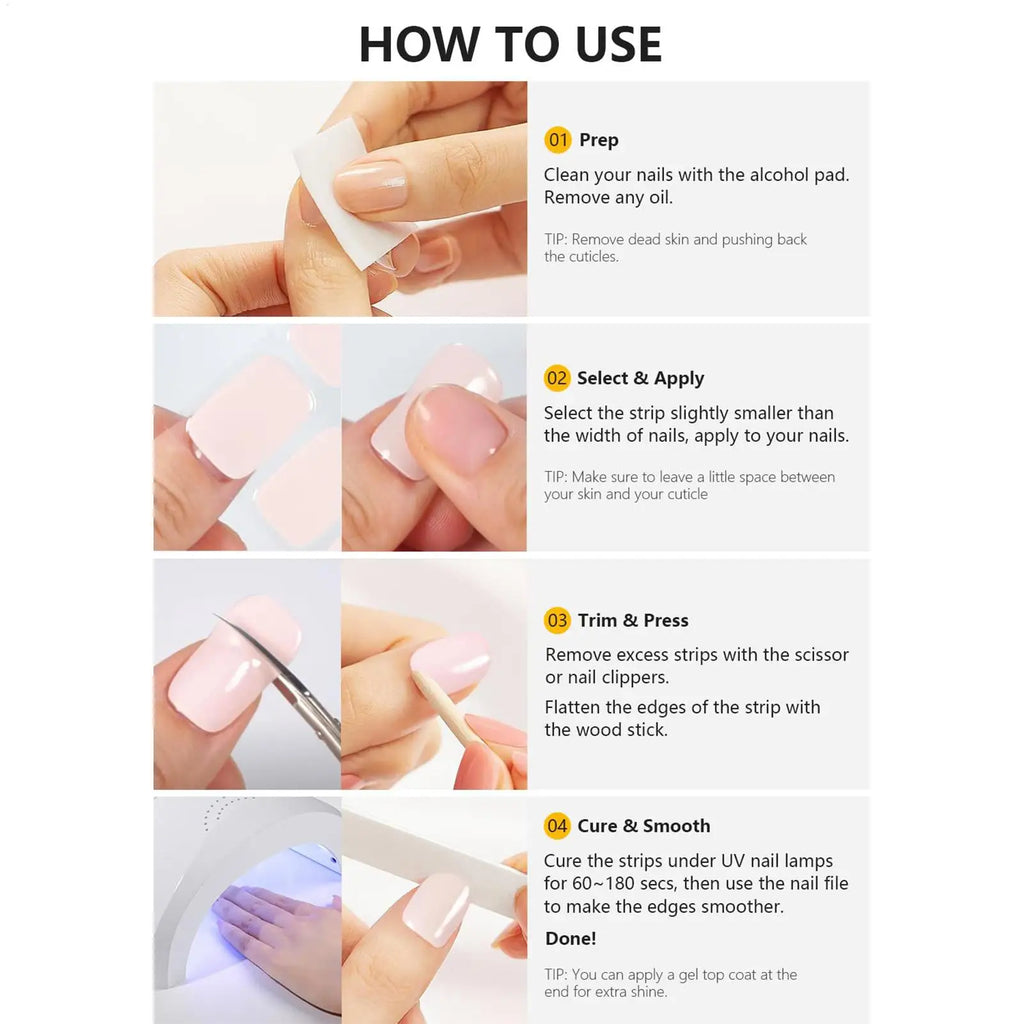 HOW TO USE

01 Prep

Clean your nails with the alcohol pad. Remove any oil.

TIP: Remove dead skin and pushing back the cuticles.

02 Select & Apply

Select the strip slightly smaller than the width of nails, apply to your nails.

TIP: Make sure to leave a little space between your skin and your cuticle

03 Trim & Press

Remove excess strips with the scissor or nail clippers.

Flatten the edges of the strip with the wood stick.

04 Cure & Smooth

Cure the strips under UV nail lamps for 60~180 secs, then use the nail file to make the edges smoother.

Done!

TIP: You can apply a gel top coat at the end for extra shine.