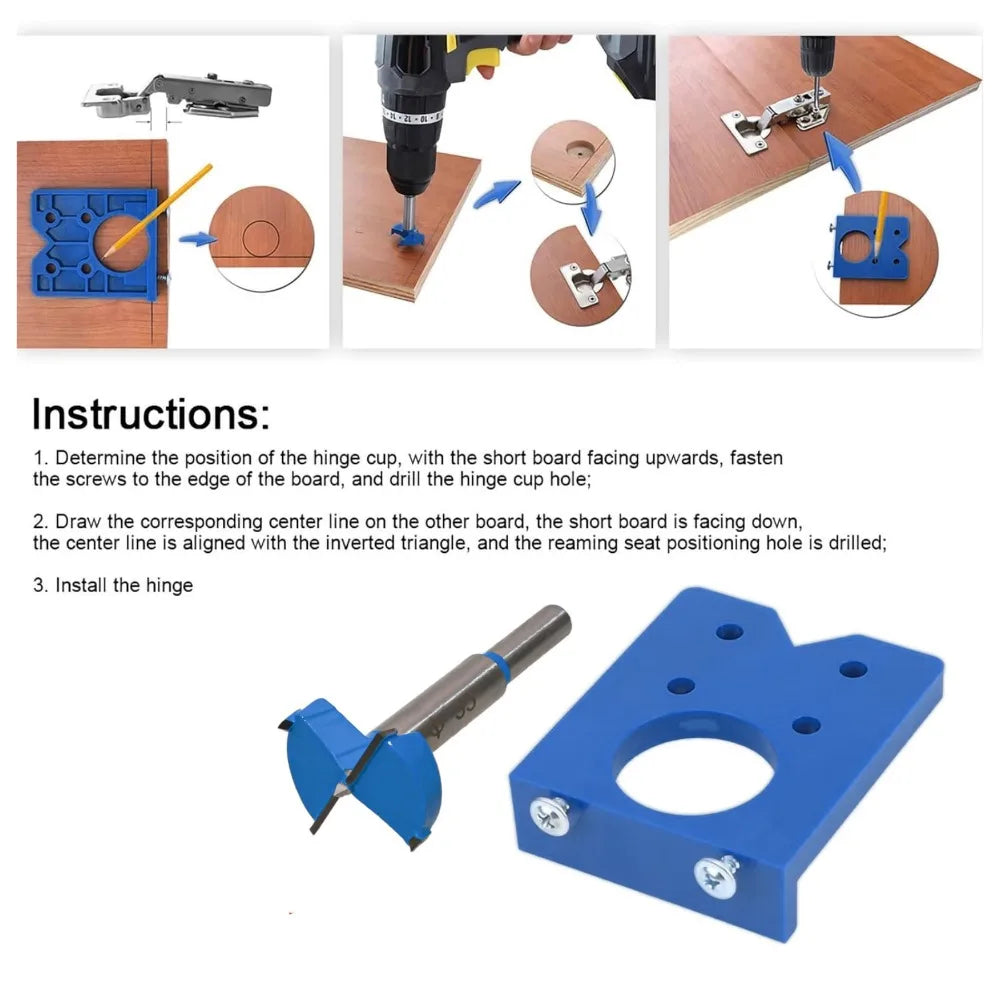 Instructions:

1. Determine the position of the hinge cup, with the short board facing upwards, fasten the screws to the edge of the board, and drill the hinge cup hole;

2. Draw the corresponding center line on the other board, the short board is facing down, the center line is aligned with the inverted triangle, and the reaming seat positioning hole is drilled;

3. Install the hinge