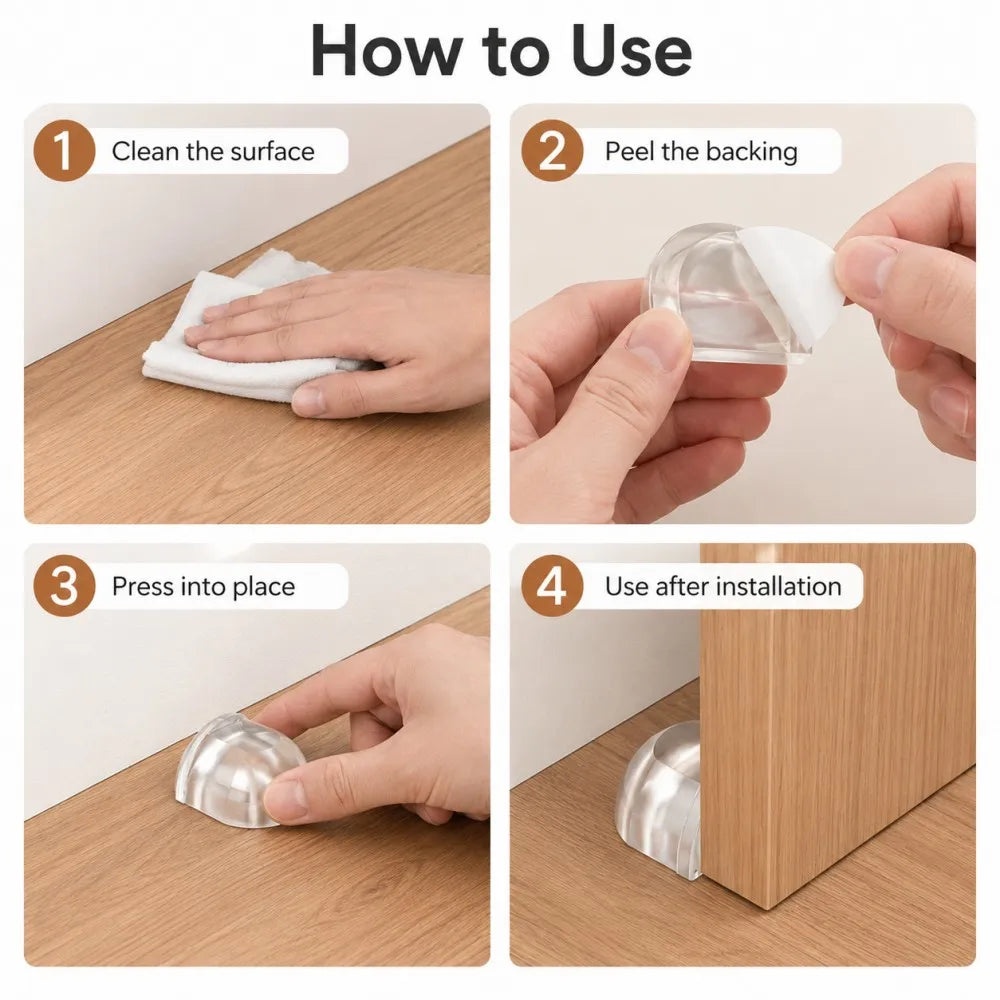 How to Use

1 Clean the surface

2 Peel the backing

3 Press into place

4 Use after installation