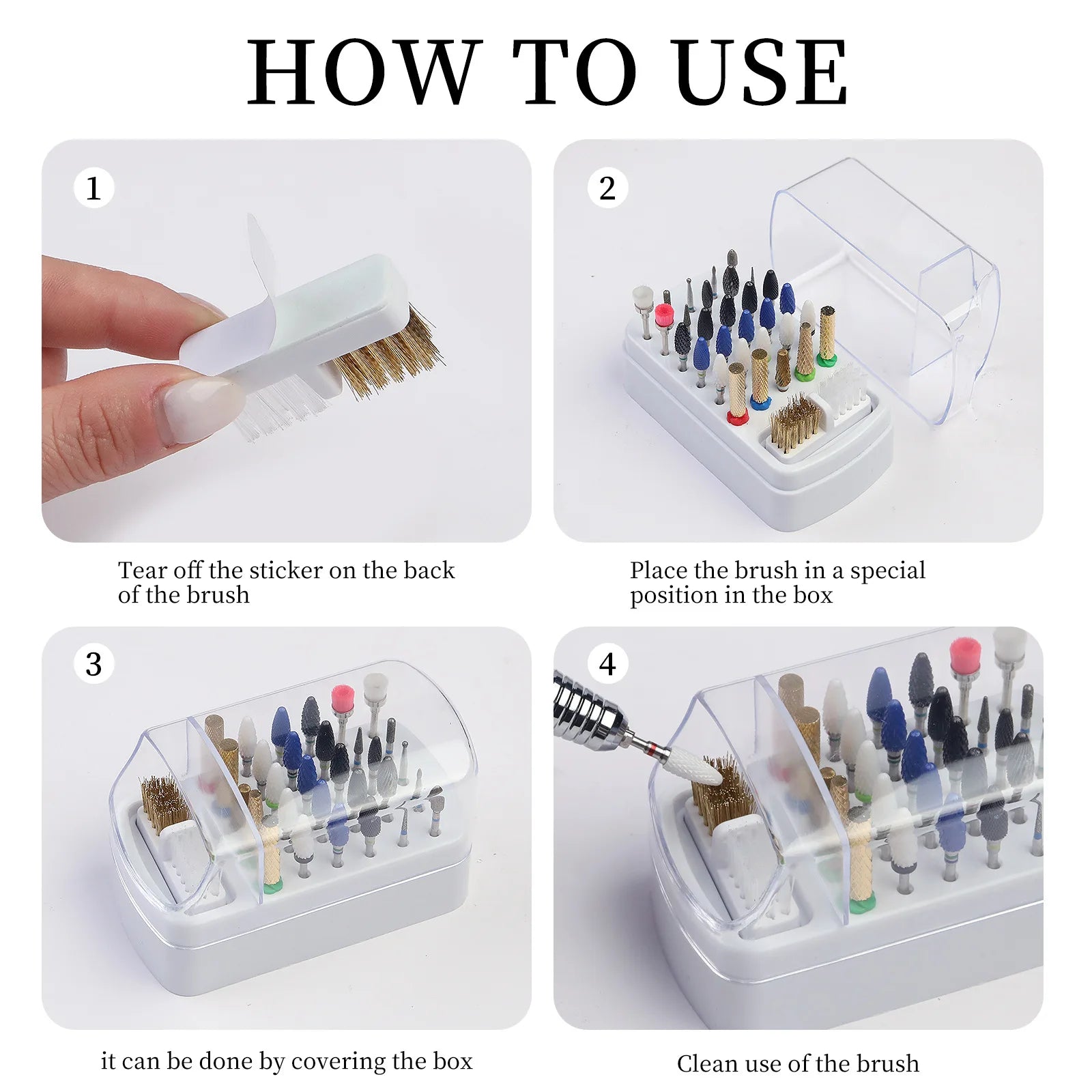 HOW TO USE

1

Tear off the sticker on the back of the brush

2

Place the brush in a special position in the box

3

it can be done by covering the box

4

Clean use of the brush