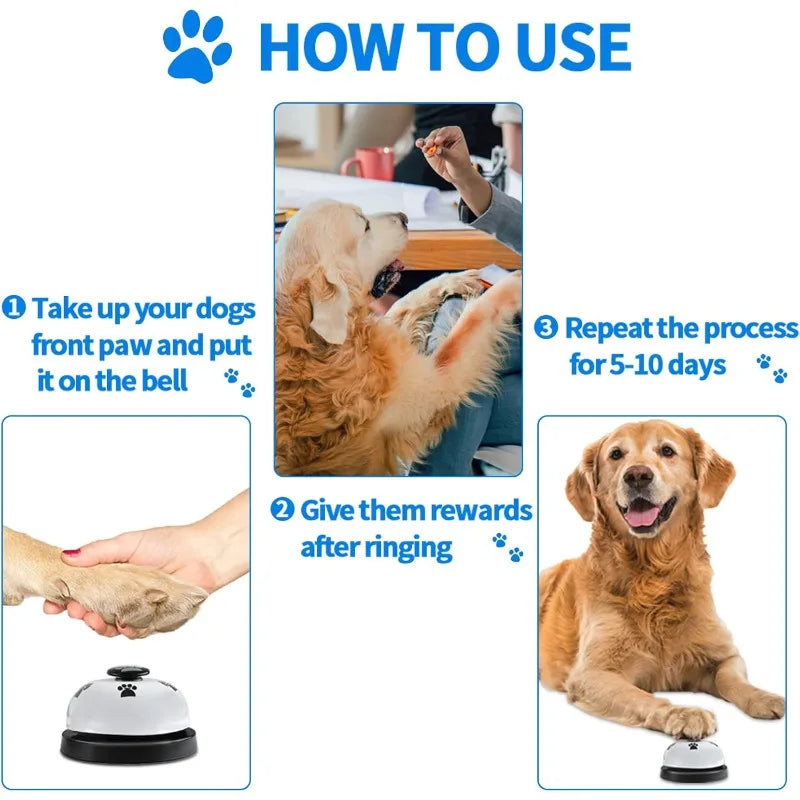 HOW TO USE

❶ Take up your dogs front paw and put it on the bell

❷ Give them rewards after ringing

❸ Repeat the process for 5-10 days