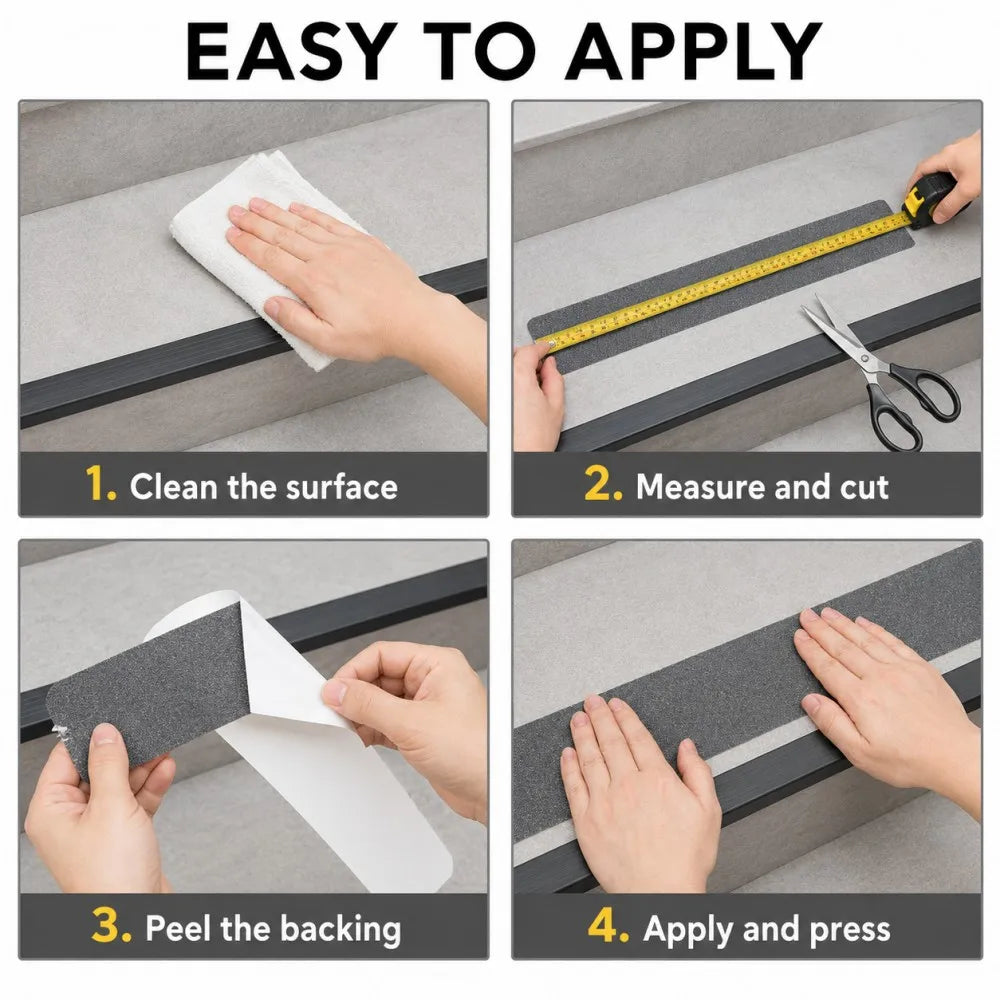 EASY TO APPLY

1. Clean the surface

2. Measure and cut

3. Peel the backing

4. Apply and press