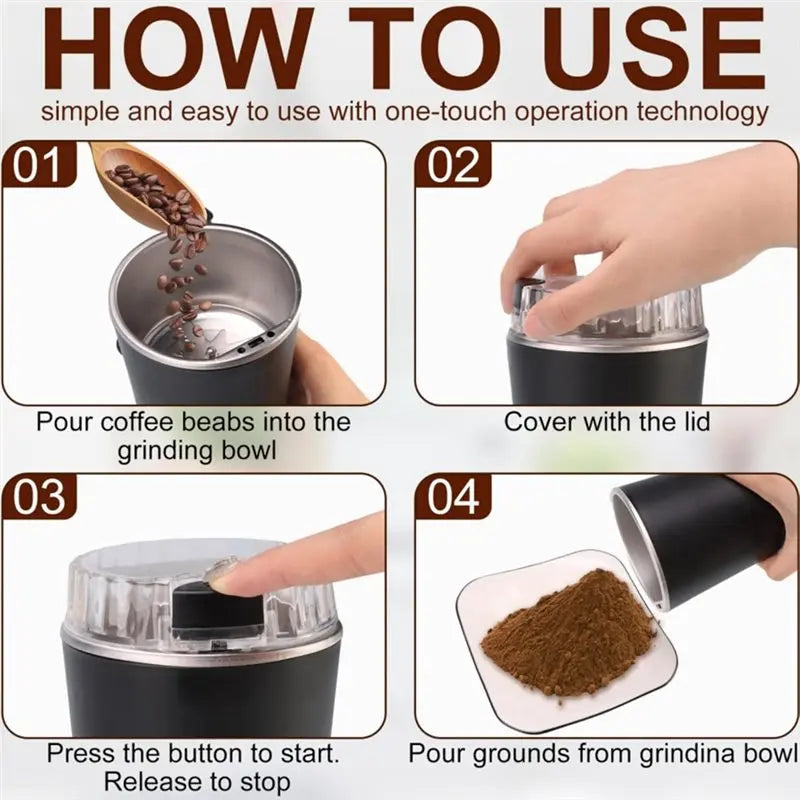 HOW TO USE

simple and easy to use with one-touch operation technology

01

Pour coffee beabs into the grinding bowl

02

Cover with the lid

03

Press the button to start. Release to stop

04

Pour grounds from grindina bowl