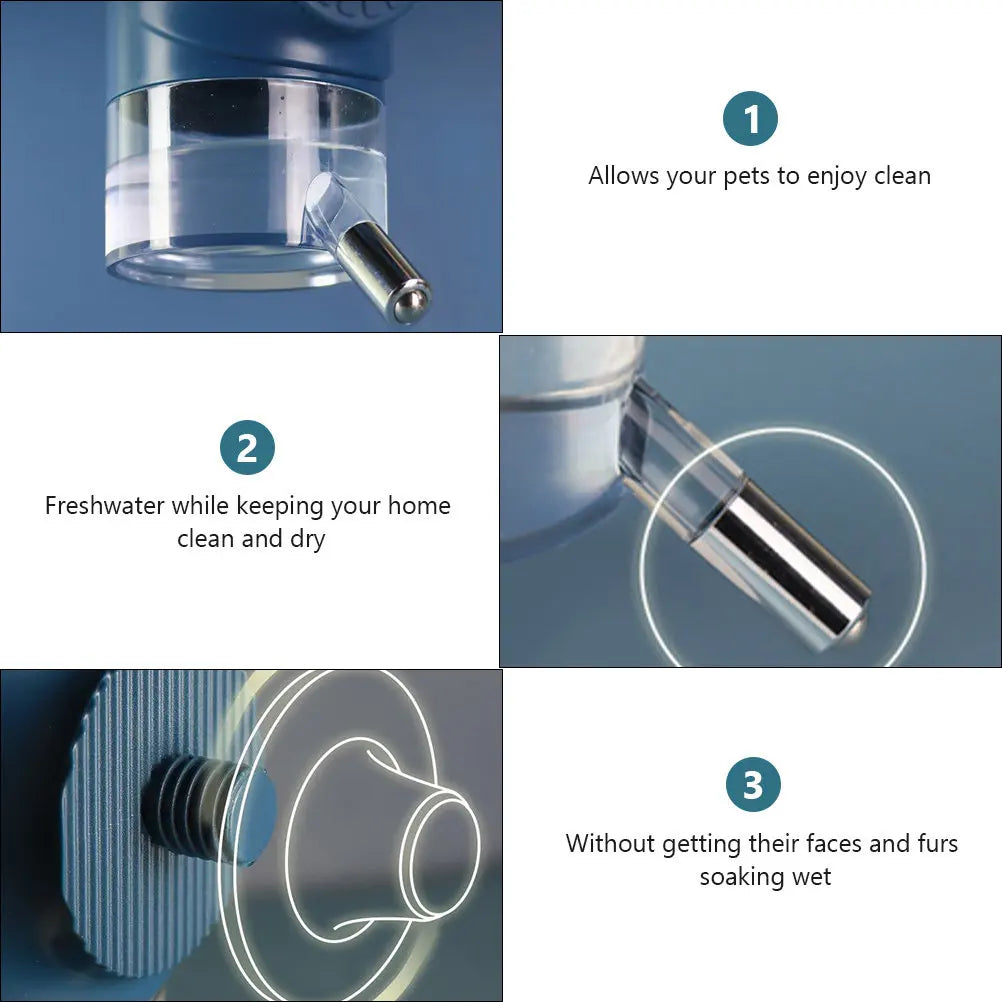 1

Allows your pets to enjoy clean

2

Freshwater while keeping your home clean and dry

3

Without getting their faces and furs soaking wet