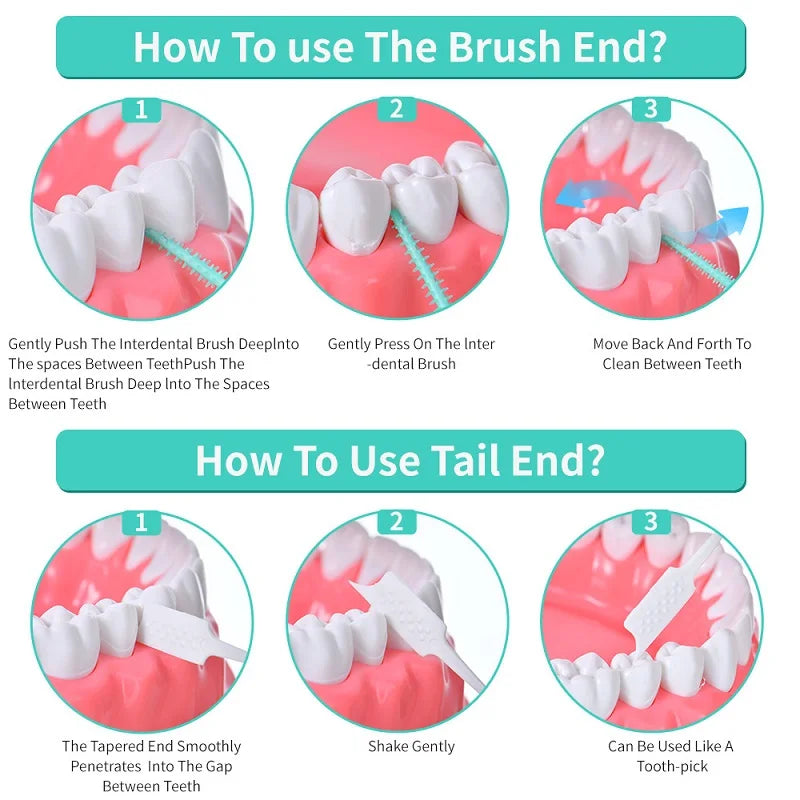 How To use The Brush End?

1

Gently Push The Interdental Brush DeepInto The spaces Between TeethPush The Interdental Brush Deep Into The Spaces Between Teeth

2

Gently Press On The Inter-dental Brush

3

Move Back And Forth To Clean Between Teeth

How To Use Tail End?

1

The Tapered End Smoothly Penetrates Into The Gap Between Teeth

2

Shake Gently

3

Can Be Used Like A Tooth-pick