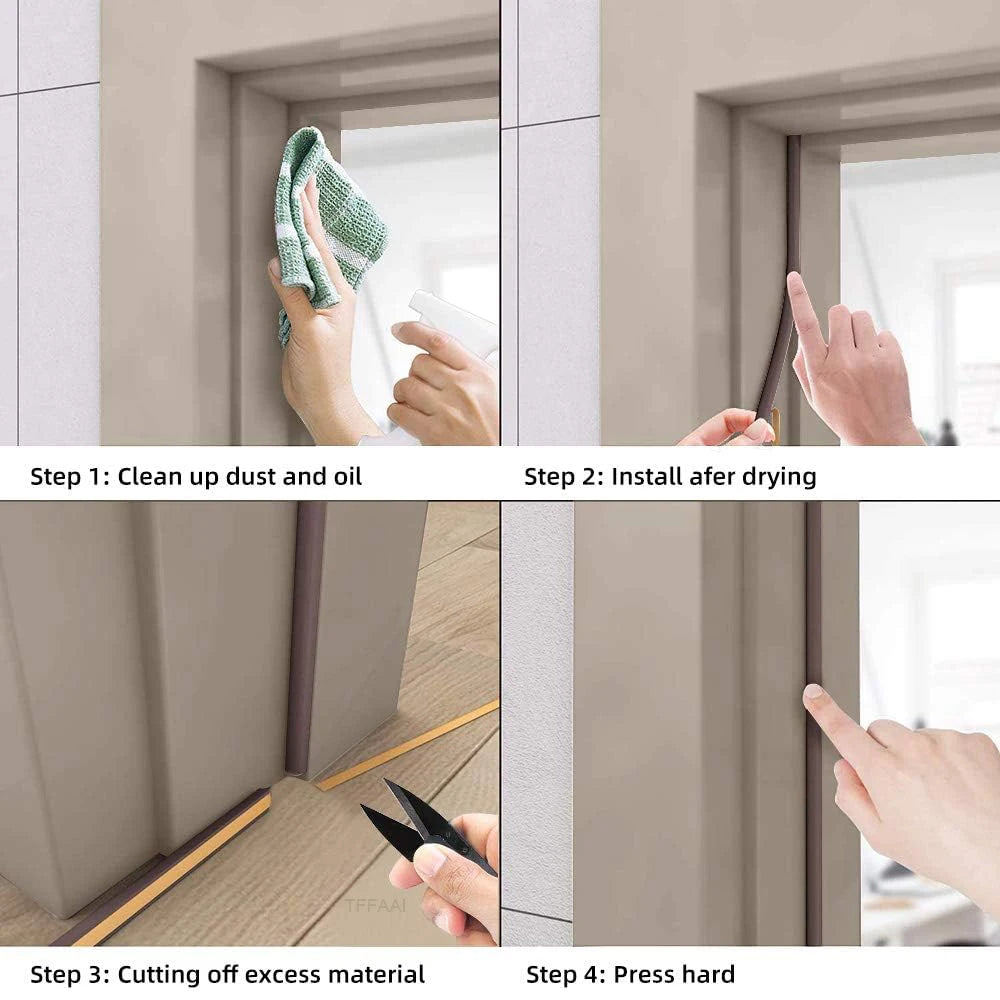 Step 1: Clean up dust and oil

Step 2: Install afer drying

TFFAAI

Step 3: Cutting off excess material

Step 4: Press hard