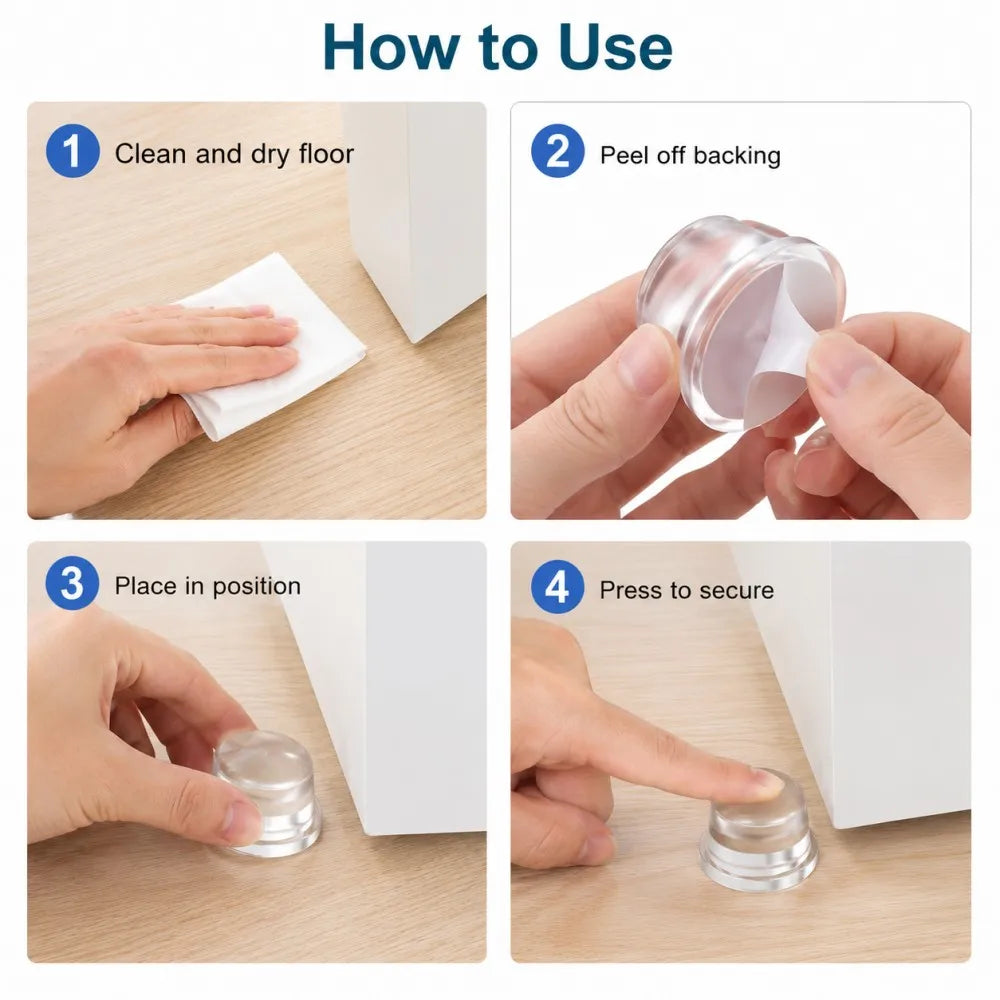 How to Use

1 Clean and dry floor

2 Peel off backing

3 Place in position

4 Press to secure