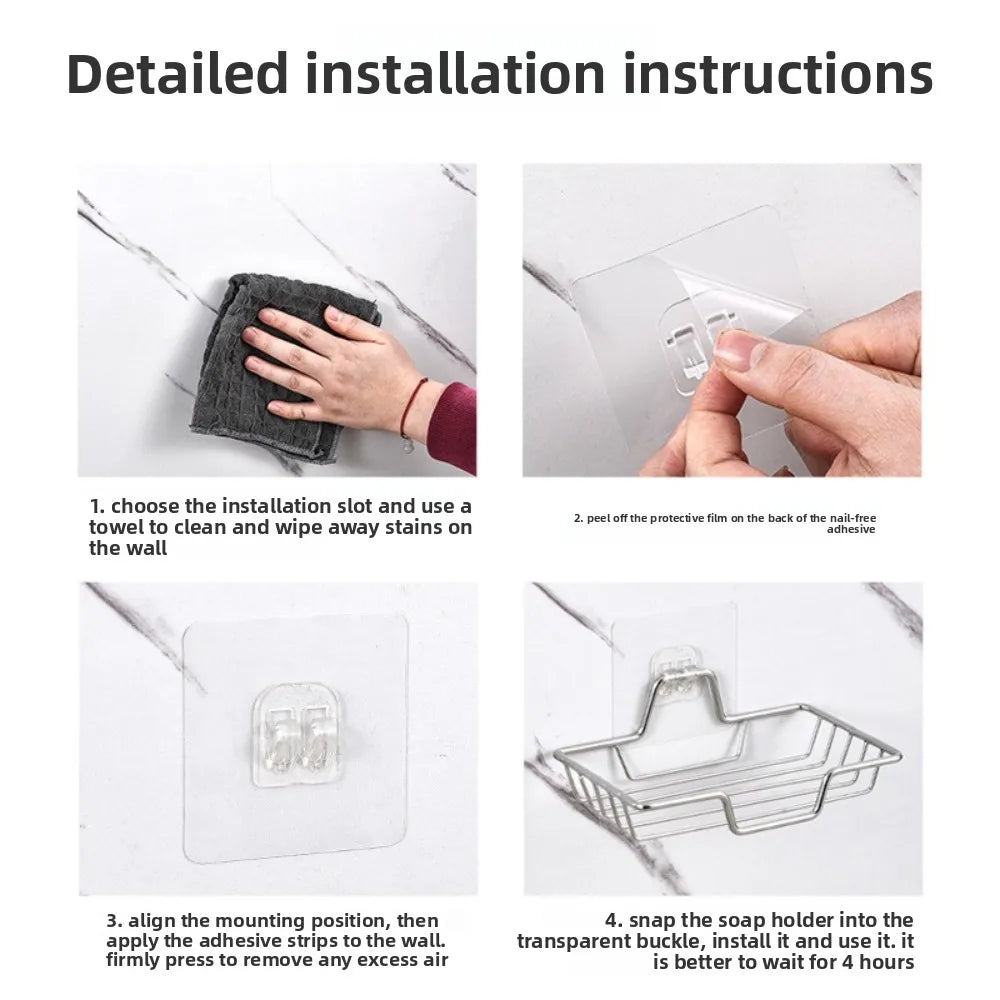 Detailed installation instructions

1. choose the installation slot and use a towel to clean and wipe away stains on the wall

2. peel off the protective film on the back of the nail-free adhesive

3. align the mounting position, then apply the adhesive strips to the wall. firmly press to remove any excess air

4. snap the soap holder into the transparent buckle, install it and use it. it is better to wait for 4 hours