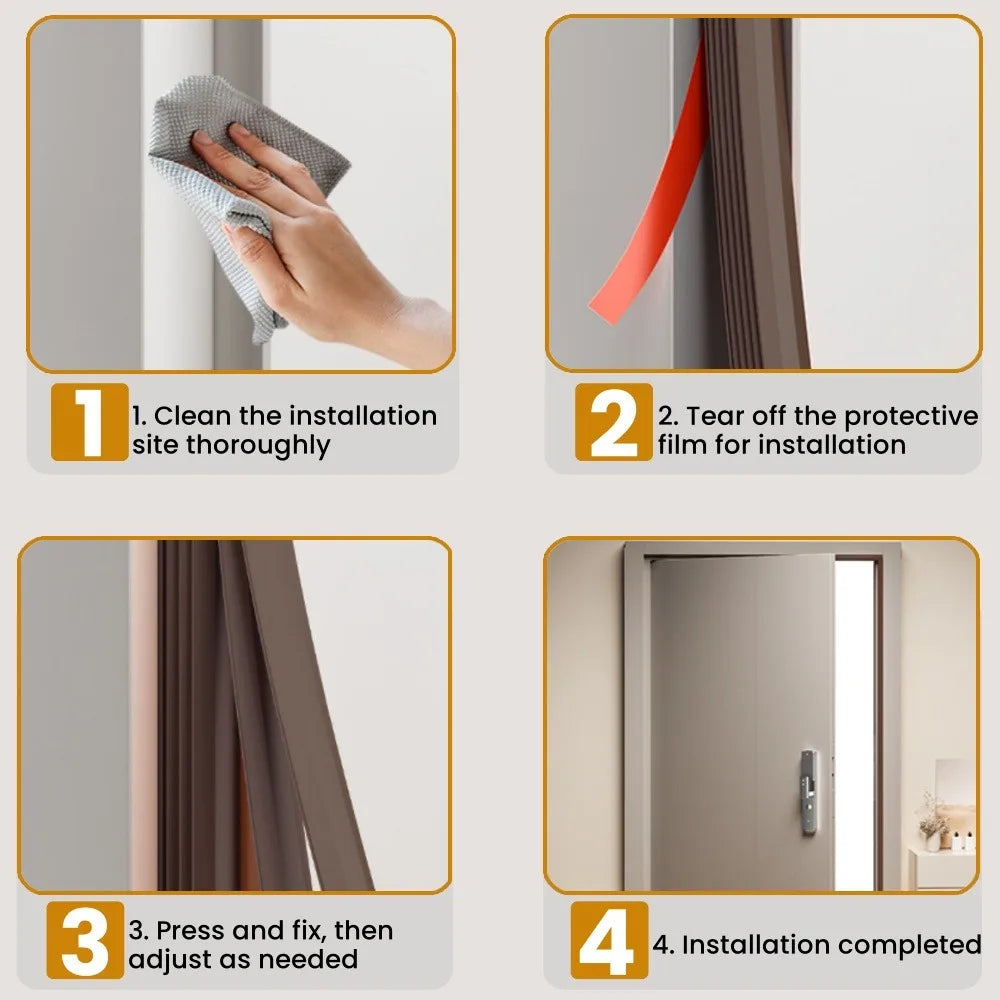 1

1. Clean the installation site thoroughly

2

2. Tear off the protective film for installation

3

3. Press and fix, then adjust as needed

4

4. Installation completed