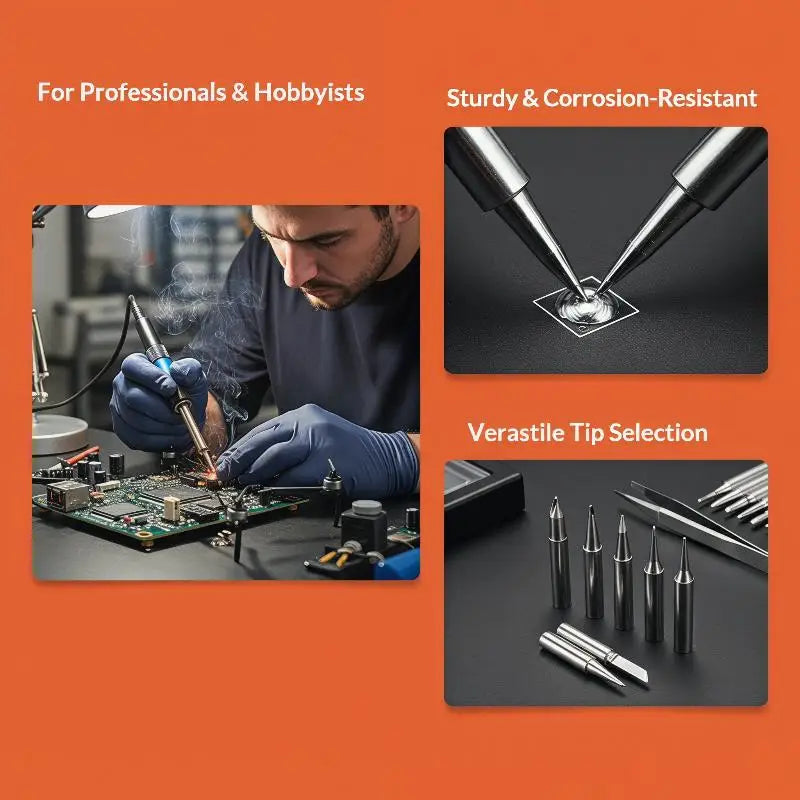 For Professionals & Hobbyists

Sturdy & Corrosion-Resistant

Verastile Tip Selection