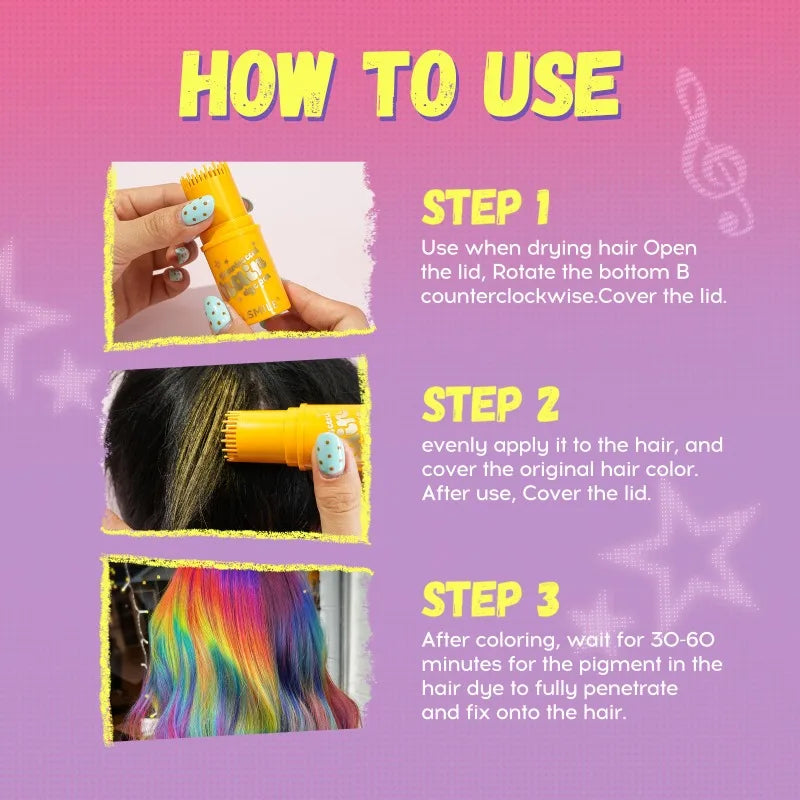 HOW TO USE

STEP 1
Use when drying hair Open the lid, Rotate the bottom B counterclockwise.Cover the lid.

STEP 2
evenly apply it to the hair, and cover the original hair color. After use, Cover the lid.

STEP 3
After coloring, wait for 30-60 minutes for the pigment in the hair dye to fully penetrate and fix onto the hair.