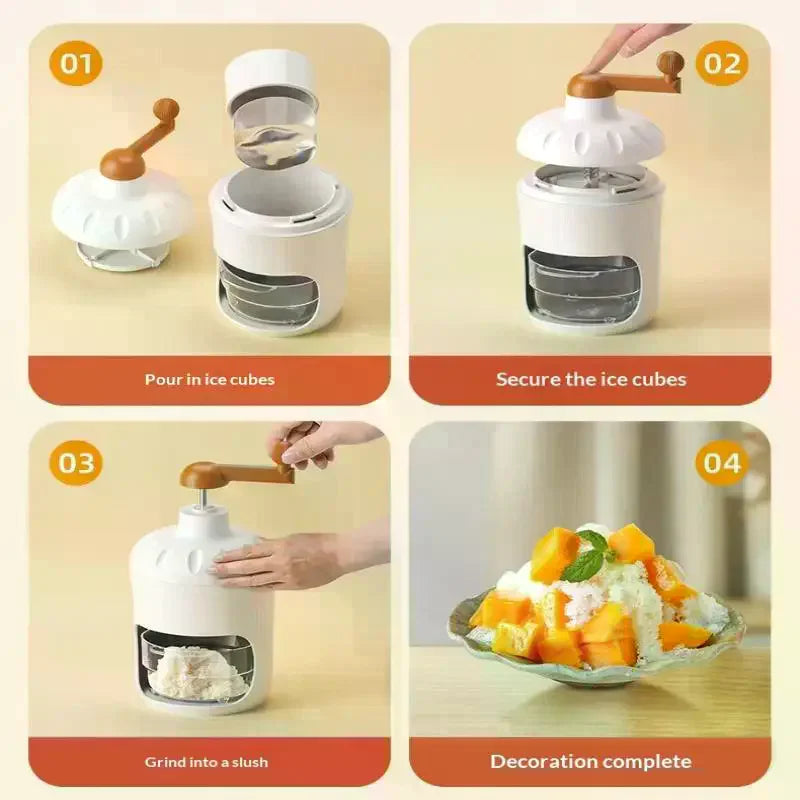 01

Pour in ice cubes

02

Secure the ice cubes

03

Grind into a slush

04

Decoration complete