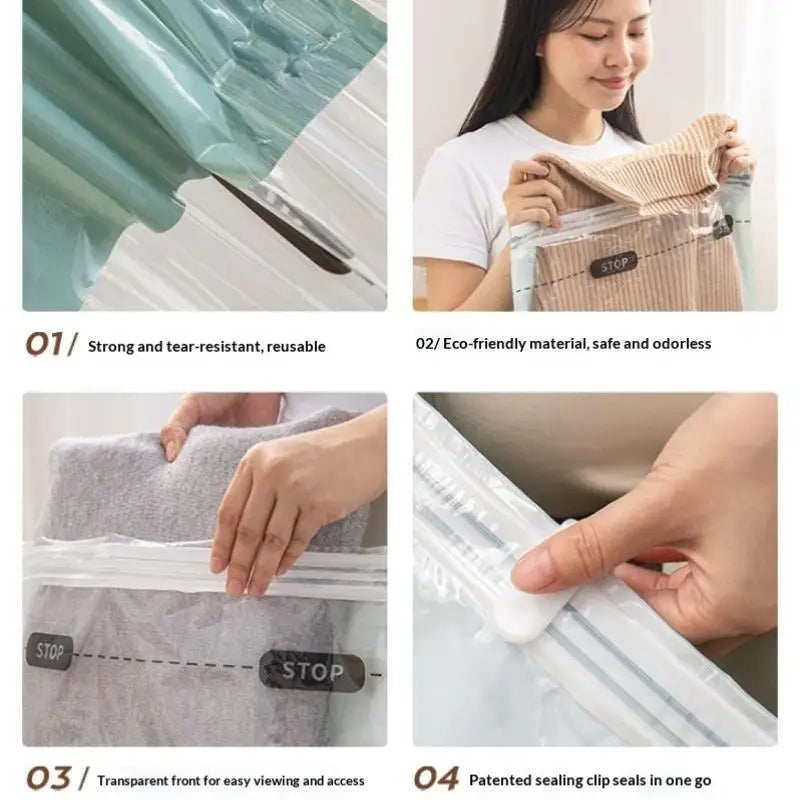 STOP

01/ Strong and tear-resistant, reusable

02/ Eco-friendly material, safe and odorless

STOP

STOP

03/ Transparent front for easy viewing and access

04 Patented sealing clip seals in one go