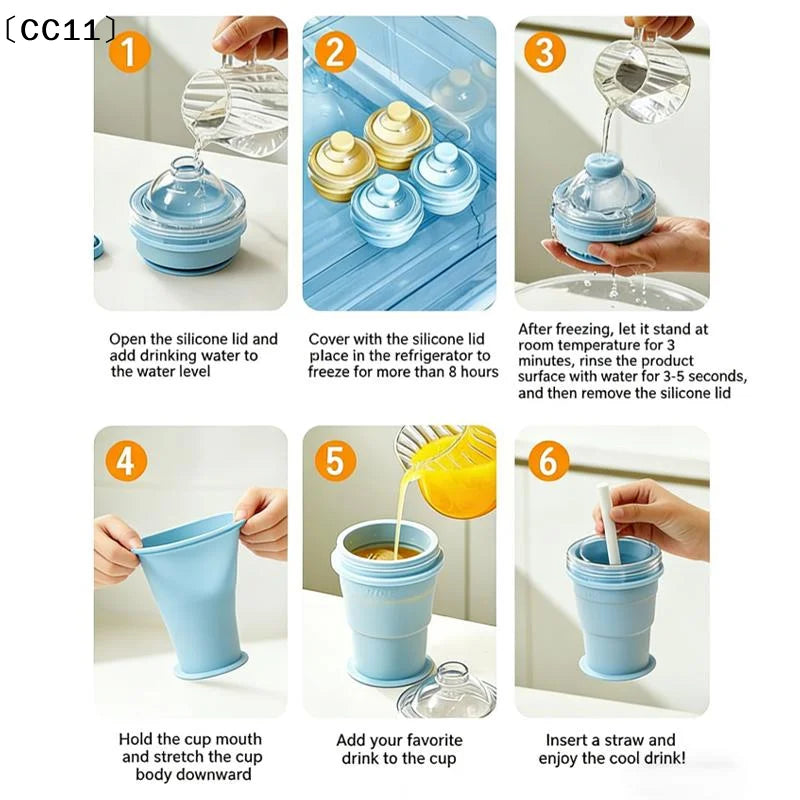 〔CC11〕

1

Open the silicone lid and add drinking water to the water level

2

Cover with the silicone lid place in the refrigerator to freeze for more than 8 hours

3

After freezing, let it stand at room temperature for 3 minutes, rinse the product surface with water for 3-5 seconds, and then remove the silicone lid

4

Hold the cup mouth and stretch the cup body downward

5

Add your favorite drink to the cup

6

Insert a straw and enjoy the cool drink!