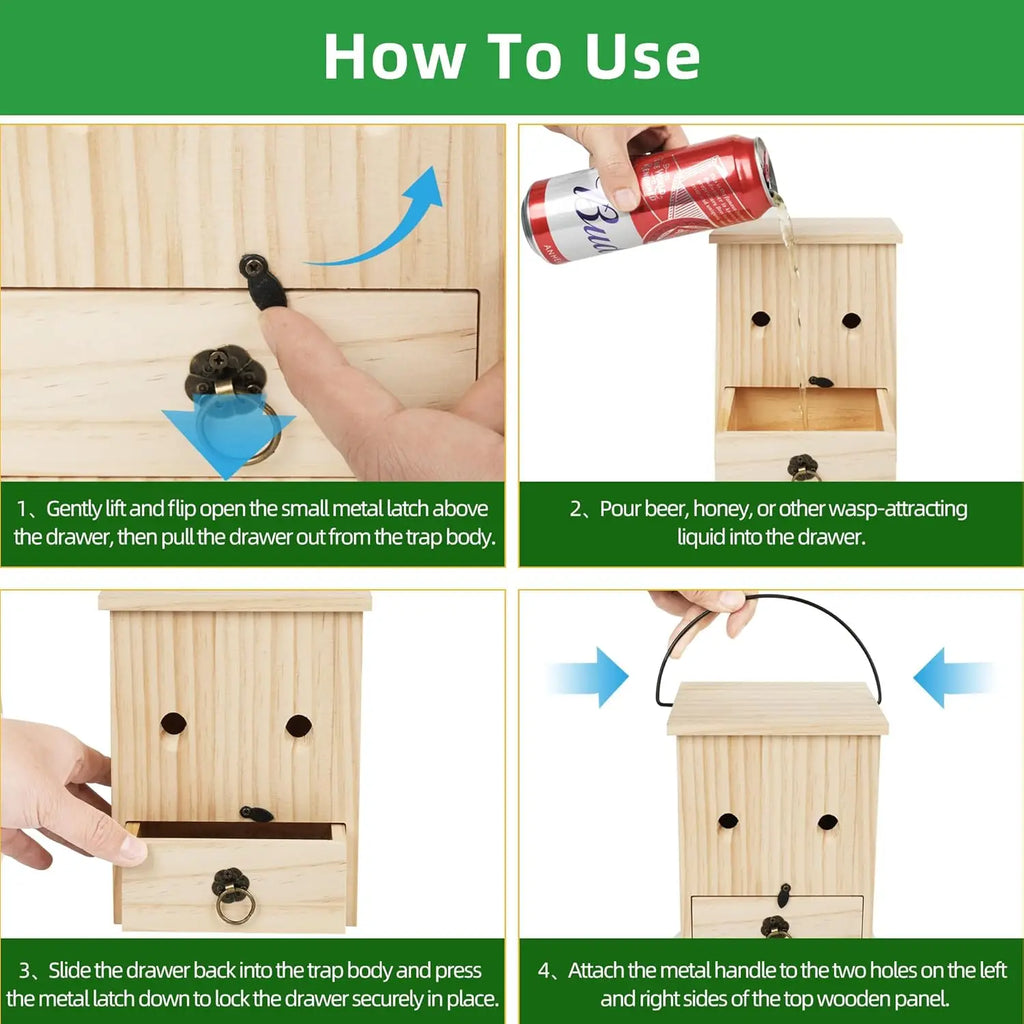 How To Use

Bud

1、Gently lift and flip open the small metal latch above the drawer, then pull the drawer out from the trap body.

2、Pour beer, honey, or other wasp-attracting liquid into the drawer.

3、Slide the drawer back into the trap body and press the metal latch down to lock the drawer securely in place.

4、Attach the metal handle to the two holes on the left and right sides of the top wooden panel.