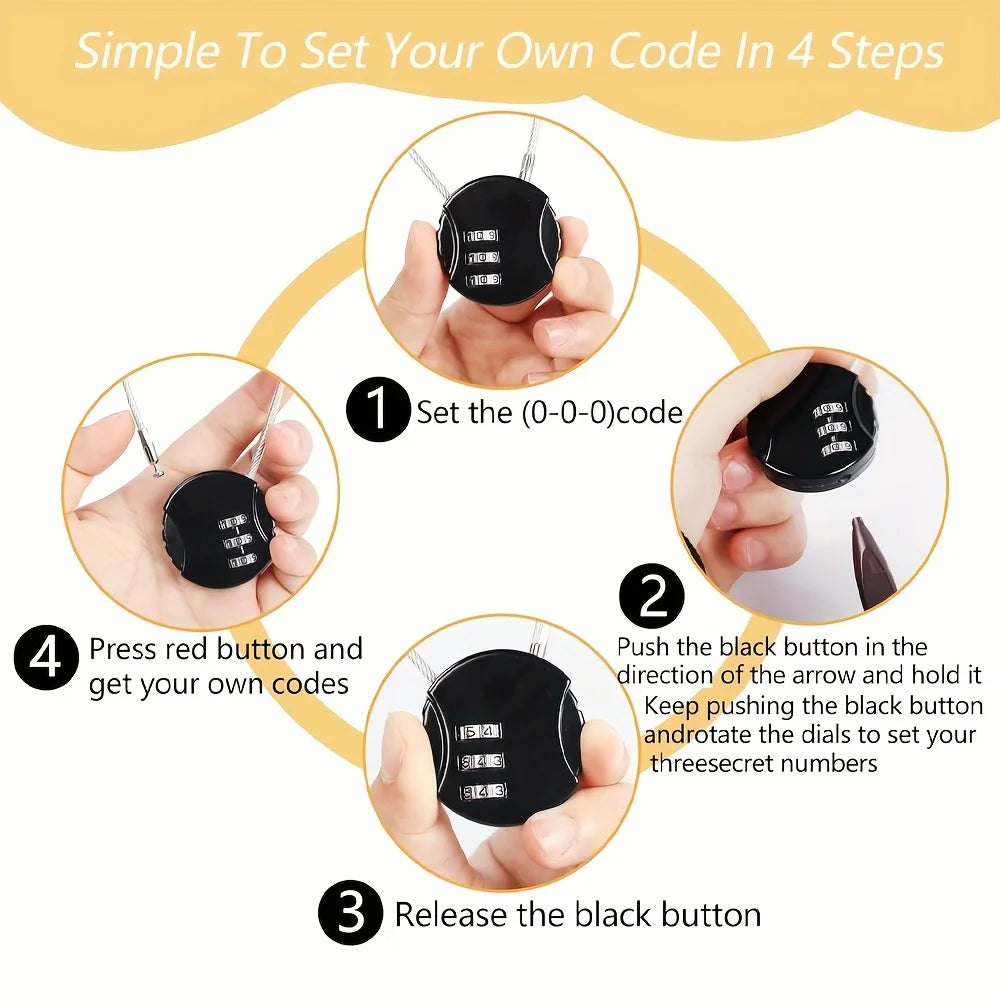 Simple To Set Your Own Code In 4 Steps

1 Set the (0-0-0)code

2 Push the black button in the direction of the arrow and hold it Keep pushing the black button androtate the dials to set your threesecret numbers

3 Release the black button

4 Press red button and get your own codes