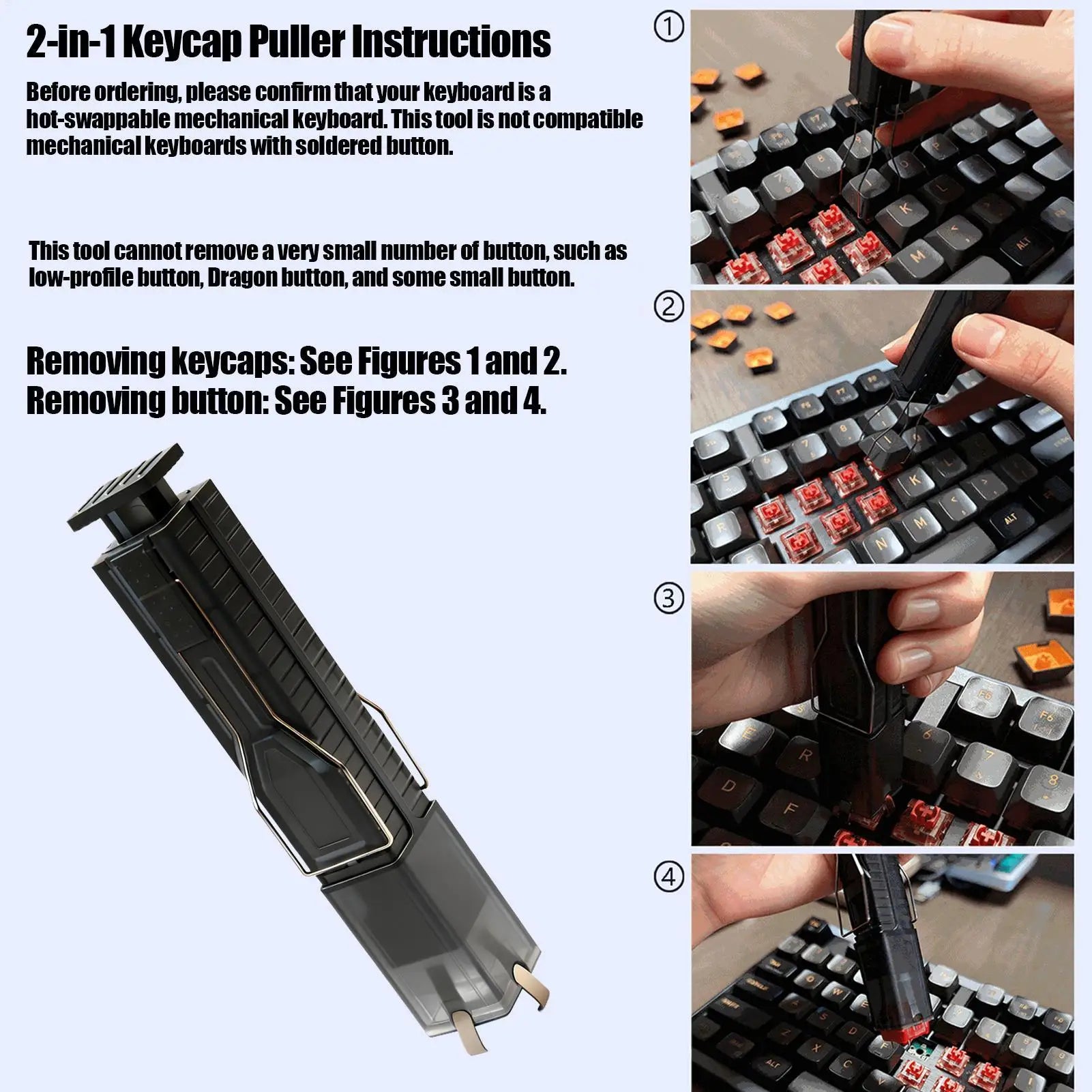 2-in-1 Keycap Puller Instructions

Before ordering, please confirm that your keyboard is a hot-swappable mechanical keyboard. This tool is not compatible mechanical keyboards with soldered button.

This tool cannot remove a very small number of button, such as low-profile button, Dragon button, and some small button.

Removing keycaps: See Figures 1 and 2.
Removing button: See Figures 3 and 4.

①

②

③

④