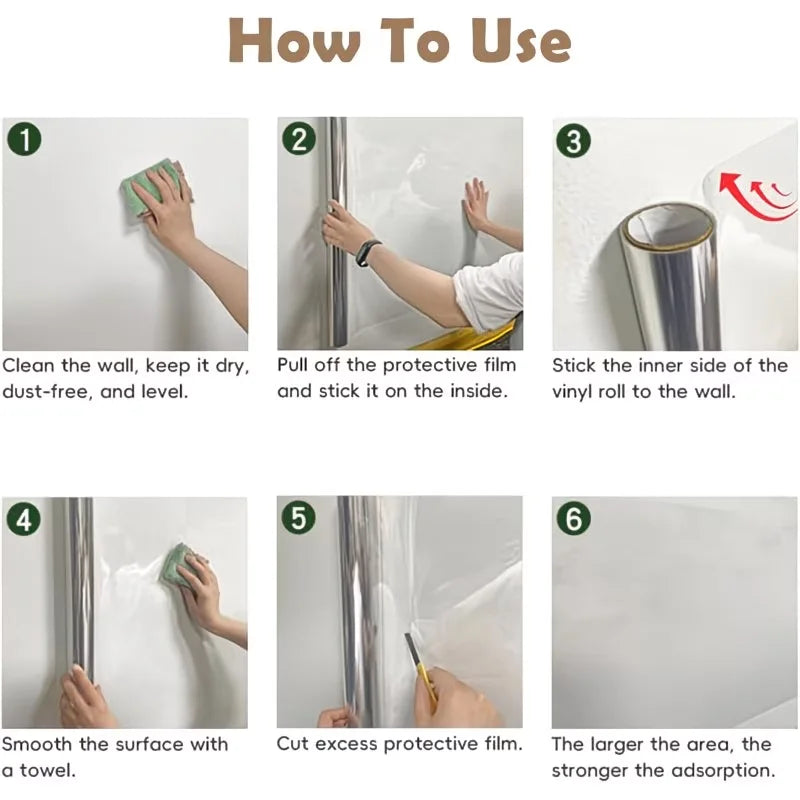 How To Use

1
Clean the wall, keep it dry, dust-free, and level.

2
Pull off the protective film and stick it on the inside.

3
Stick the inner side of the vinyl roll to the wall.

4
Smooth the surface with a towel.

5
Cut excess protective film.

6
The larger the area, the stronger the adsorption.