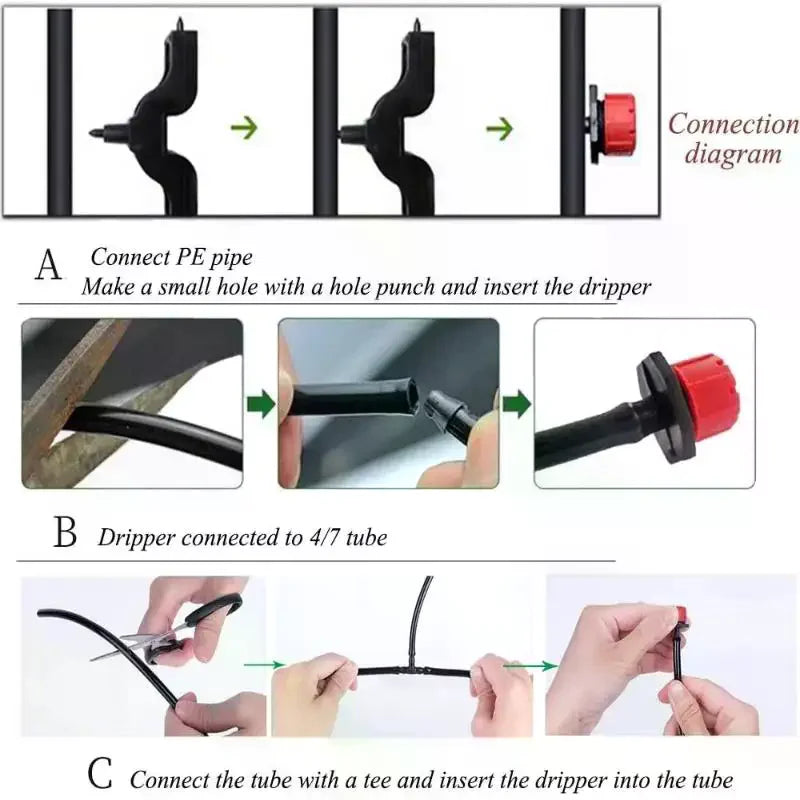 Connection diagram

A Connect PE pipe
Make a small hole with a hole punch and insert the dripper

B Dripper connected to 4/7 tube

C Connect the tube with a tee and insert the dripper into the tube