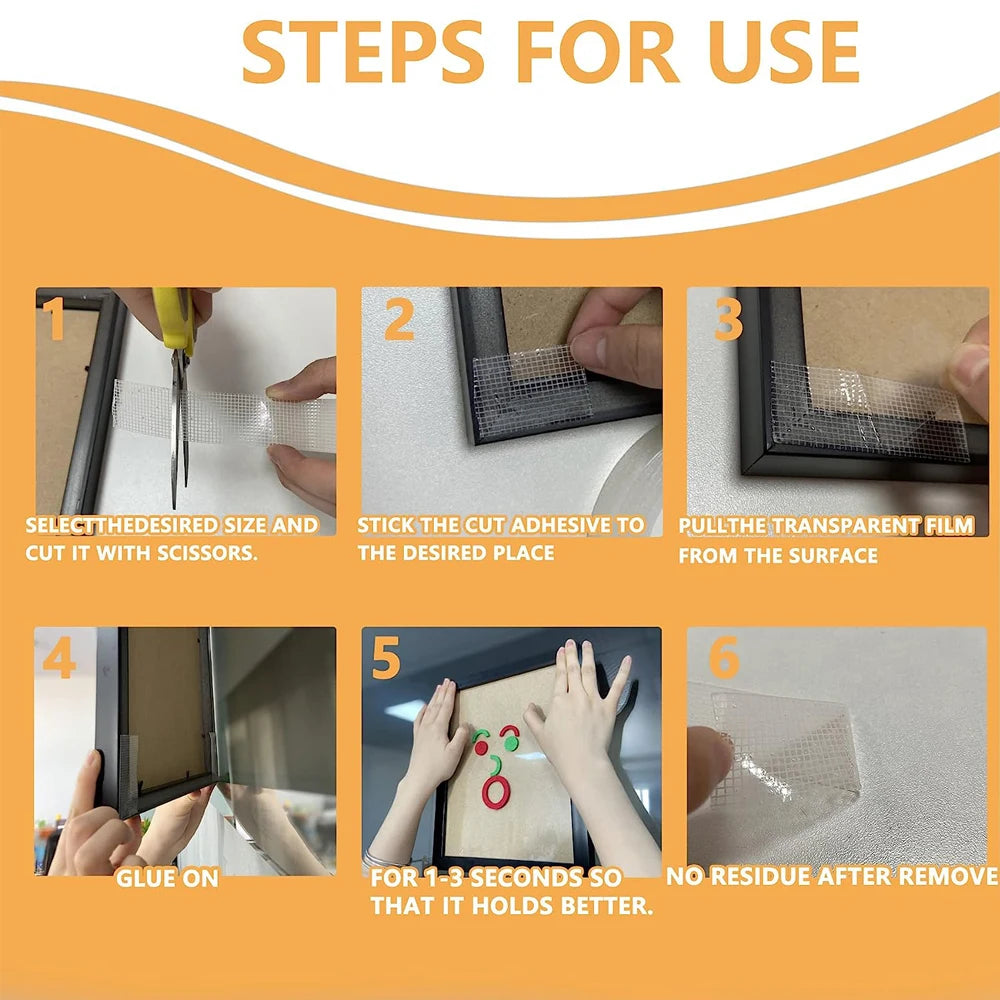 STEPS FOR USE

1

SELECTTHEDESIRED SIZE AND CUT IT WITH SCISSORS.

2

STICK THE CUT ADHESIVE TO THE DESIRED PLACE

3

PULLTHE TRANSPARENT FILM FROM THE SURFACE

4

GLUE ON

5

FOR 1-3 SECONDS SO THAT IT HOLDS BETTER.

6

NO RESIDUE AFTER REMOVE