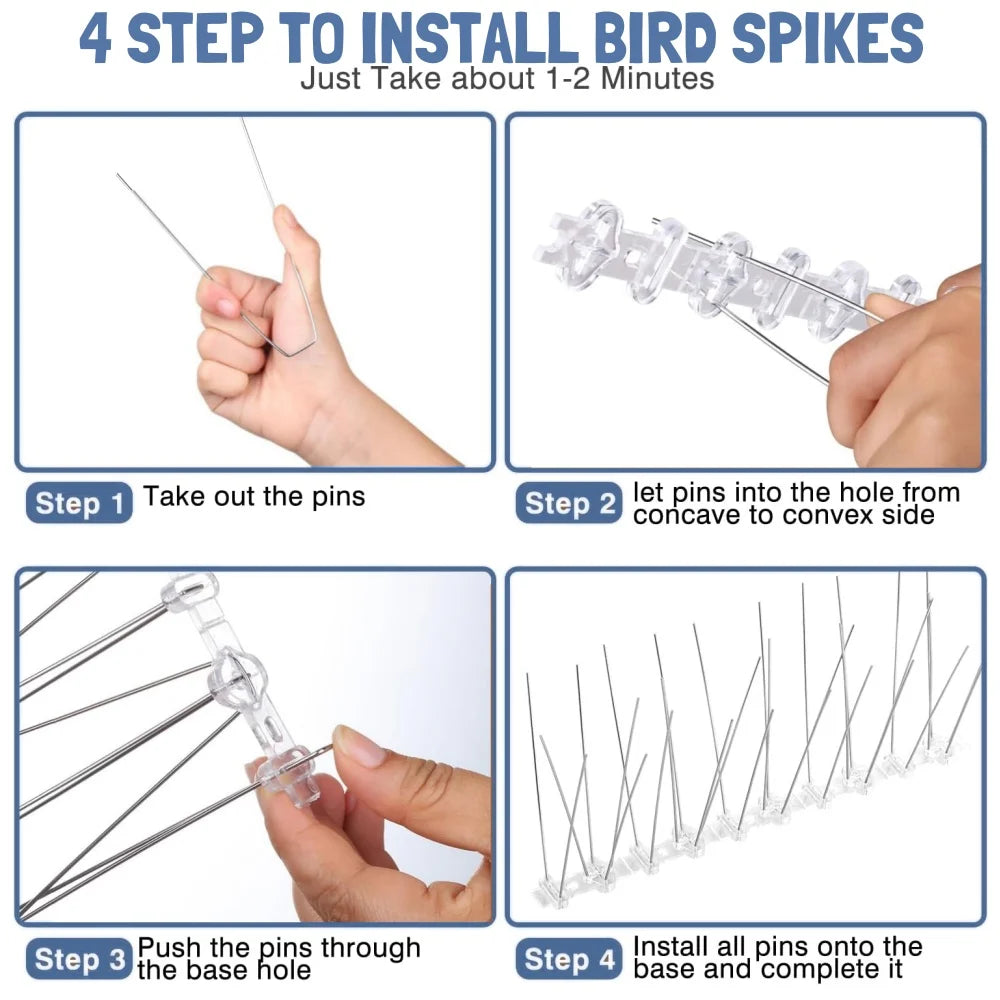 4 STEP TO INSTALL BIRD SPIKES
Just Take about 1-2 Minutes

Step 1 Take out the pins

Step 2 let pins into the hole from concave to convex side

Step 3 Push the pins through the base hole

Step 4 Install all pins onto the base and complete it