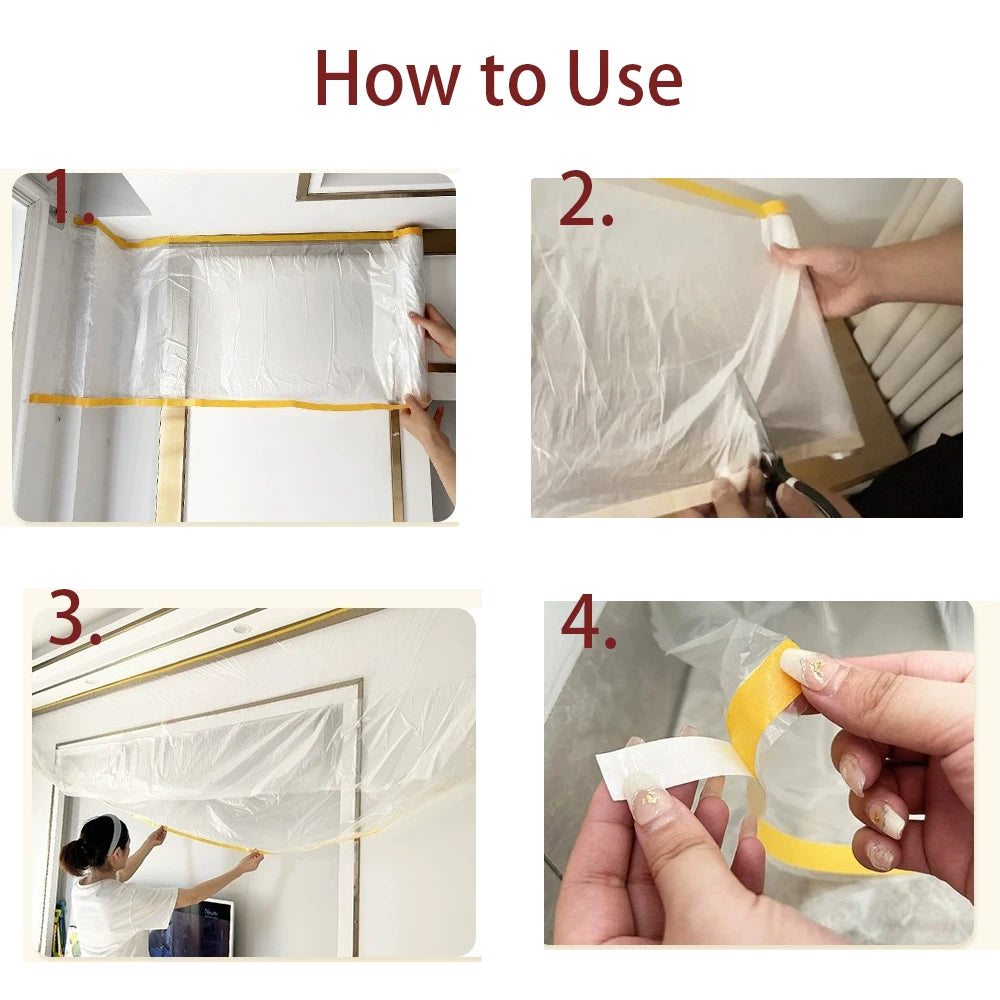 How to Use

1.

2.

3.

4.