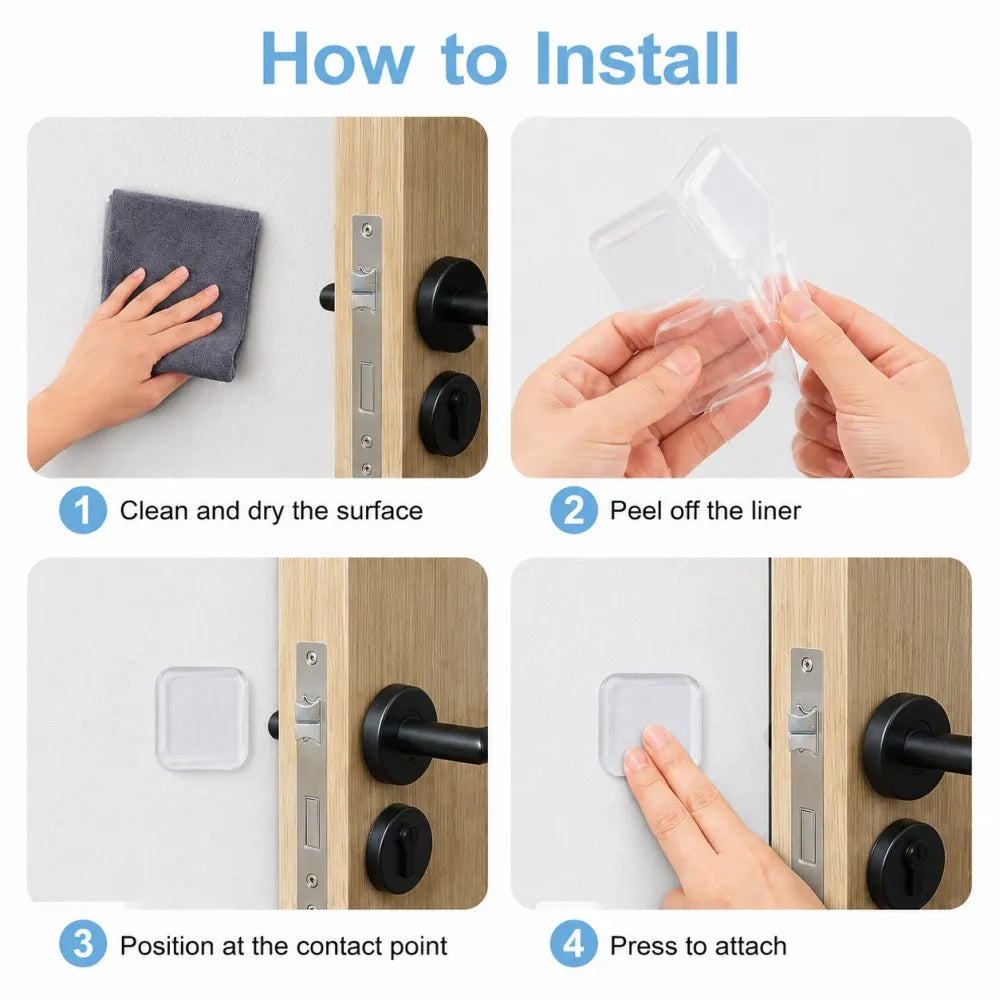 How to Install

1 Clean and dry the surface

2 Peel off the liner

3 Position at the contact point

4 Press to attach