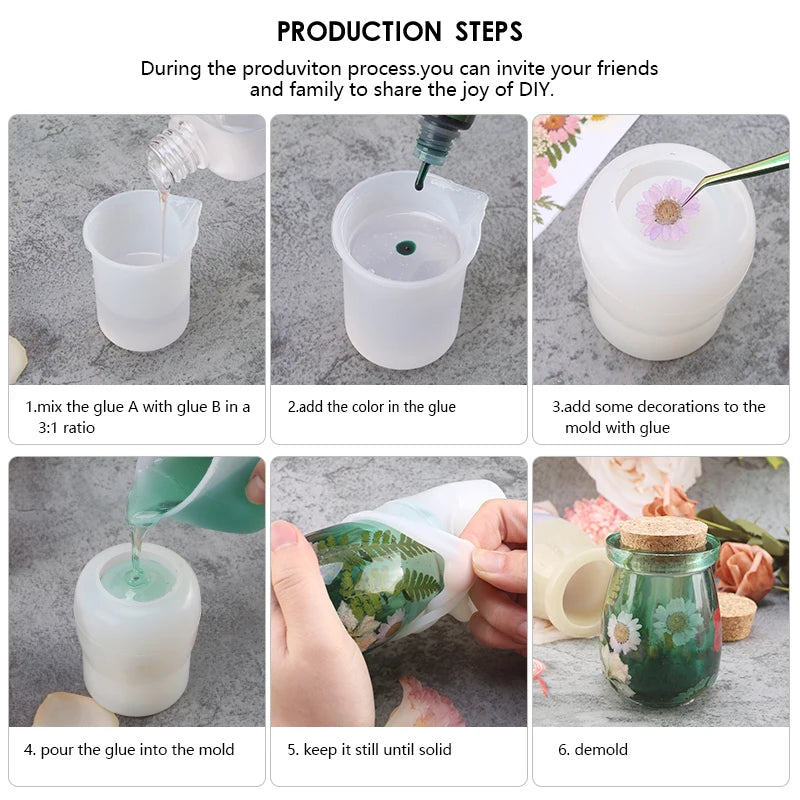 PRODUCTION STEPS

During the produviton process.you can invite your friends and family to share the joy of DIY.

1.mix the glue A with glue B in a 3:1 ratio

2.add the color in the glue

3.add some decorations to the mold with glue

4. pour the glue into the mold

5. keep it still until solid

6. demold