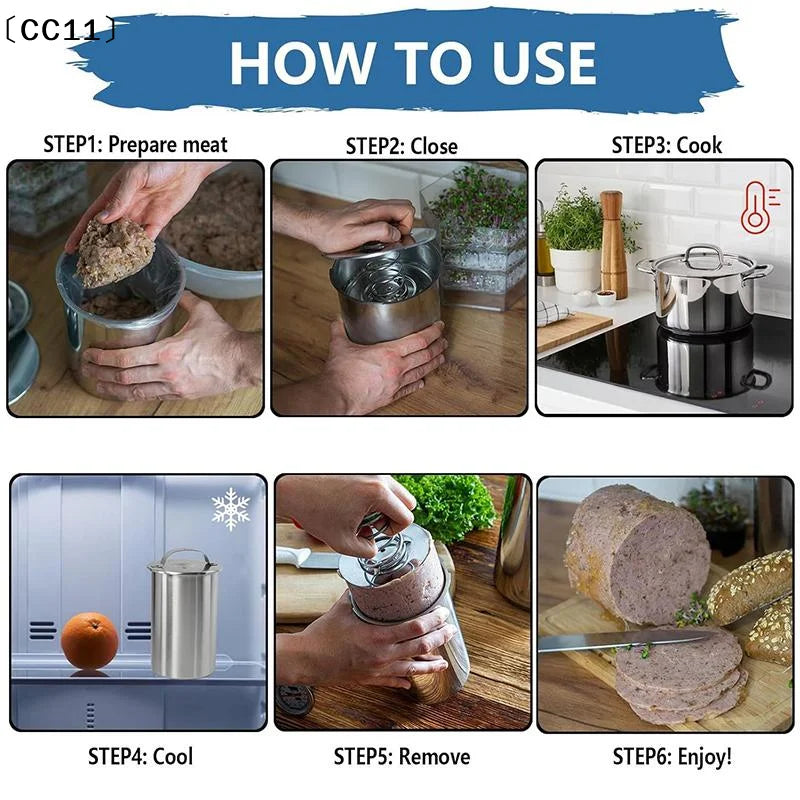 〔CC11〕

HOW TO USE

STEP1: Prepare meat

STEP2: Close

STEP3: Cook

STEP4: Cool

STEP5: Remove

STEP6: Enjoy!