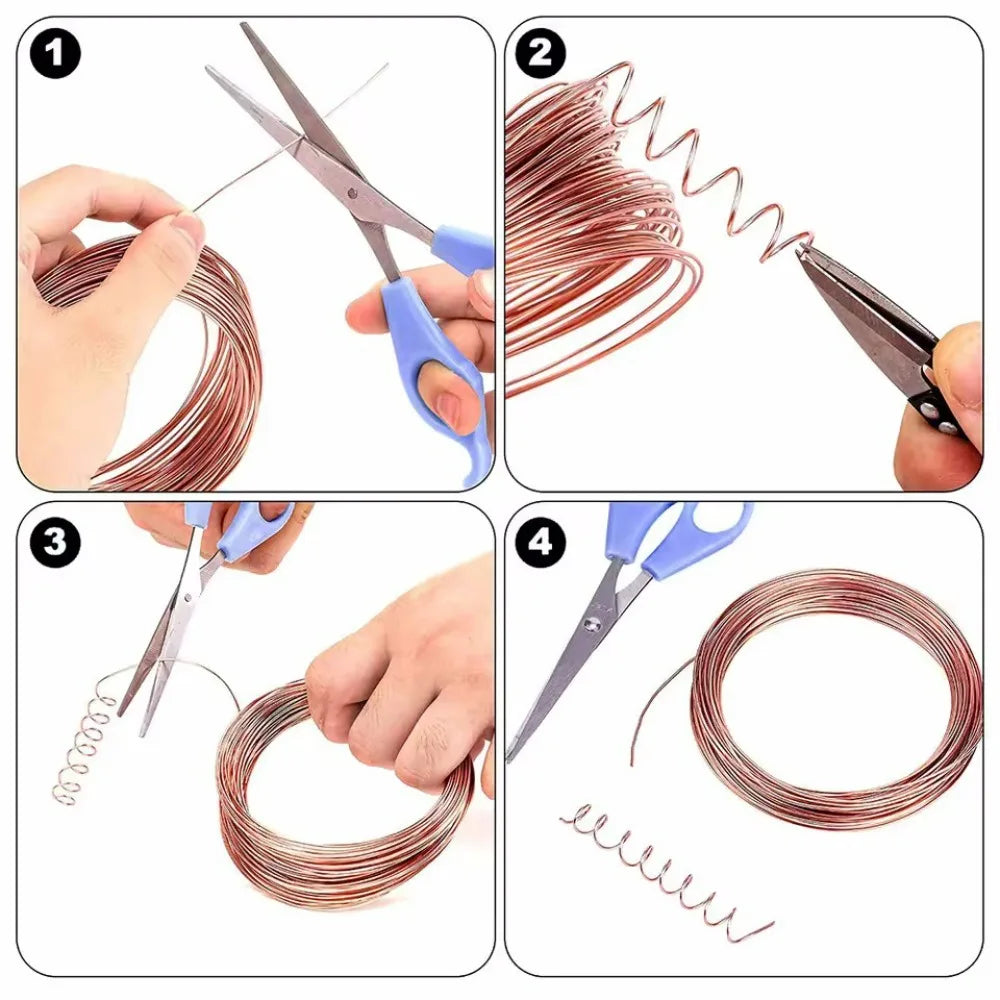 1
2
3
4