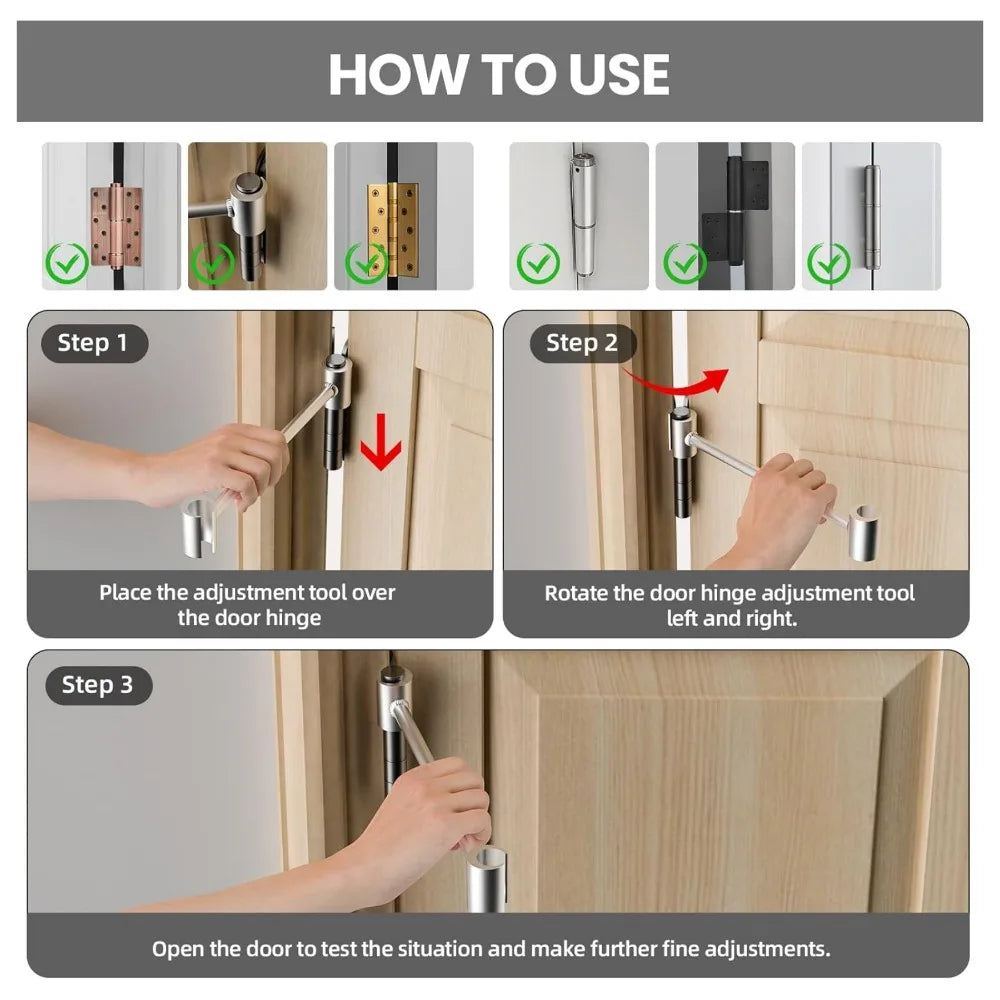 HOW TO USE

Step 1

Place the adjustment tool over the door hinge

Step 2

Rotate the door hinge adjustment tool left and right.

Step 3

Open the door to test the situation and make further fine adjustments.