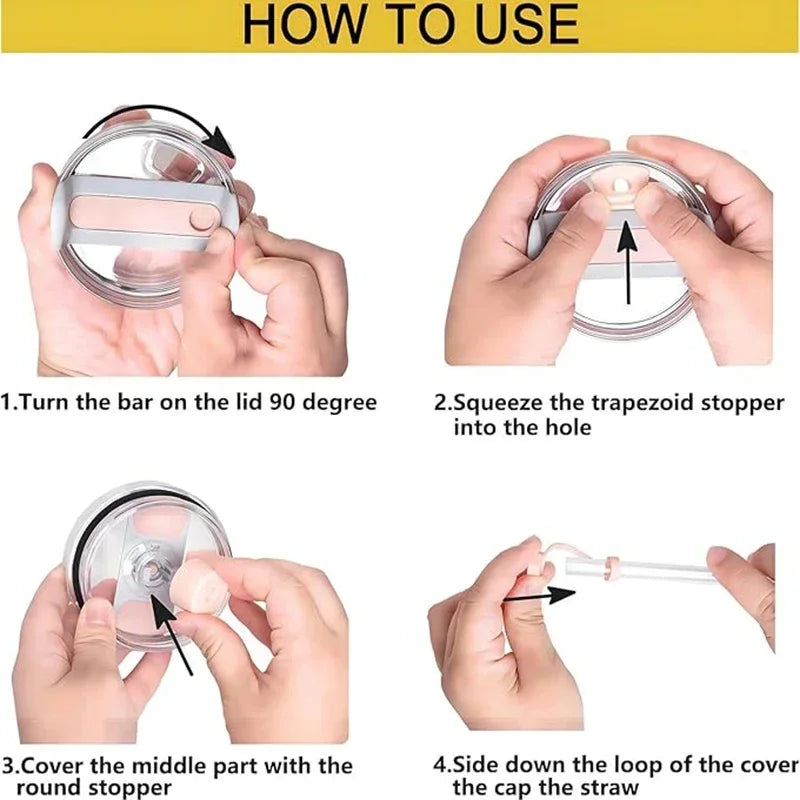 HOW TO USE

1.Turn the bar on the lid 90 degree

2.Squeeze the trapezoid stopper into the hole

3.Cover the middle part with the round stopper

4.Side down the loop of the cover the cap the straw