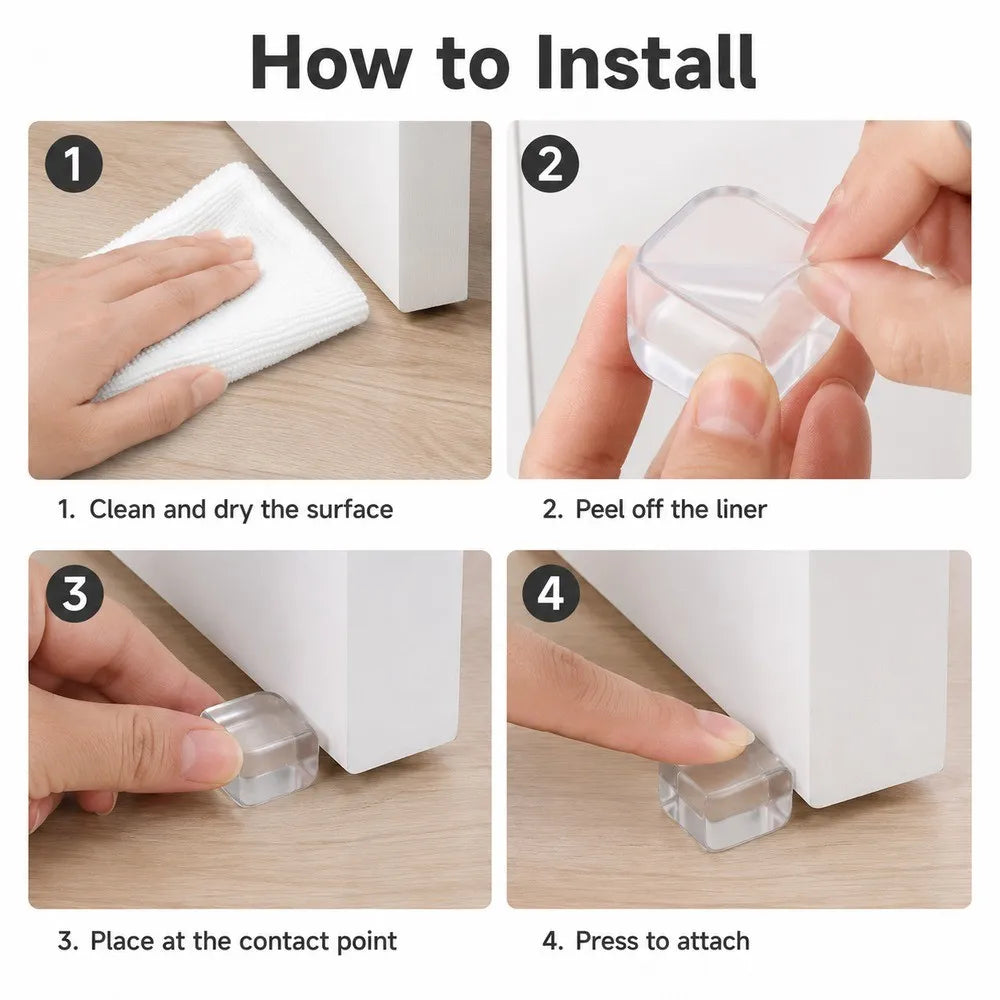 How to Install

1

1. Clean and dry the surface

2

2. Peel off the liner

3

3. Place at the contact point

4

4. Press to attach