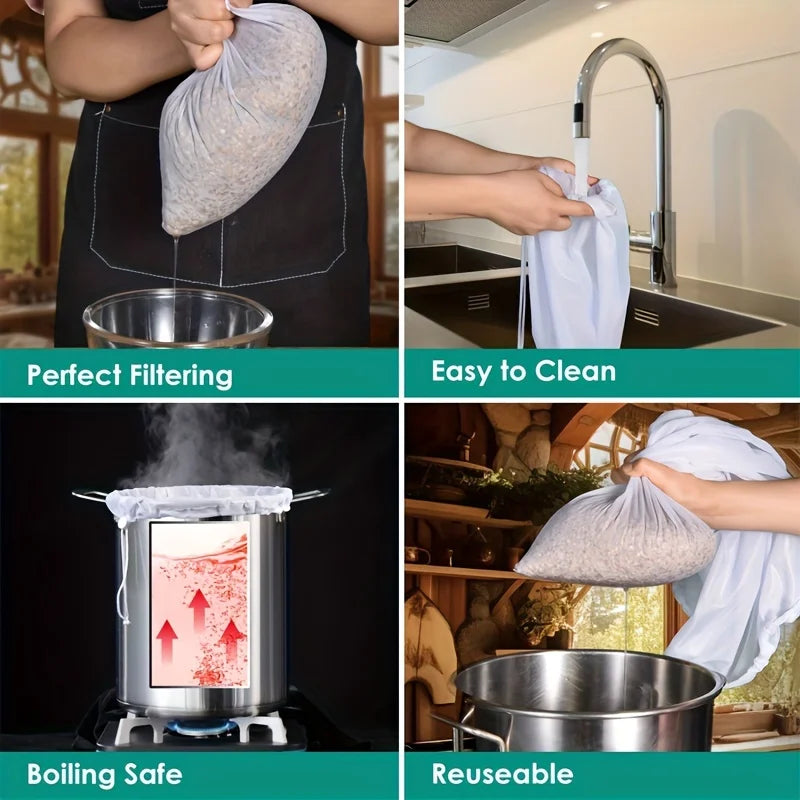 Perfect Filtering

Easy to Clean

Boiling Safe

Reuseable