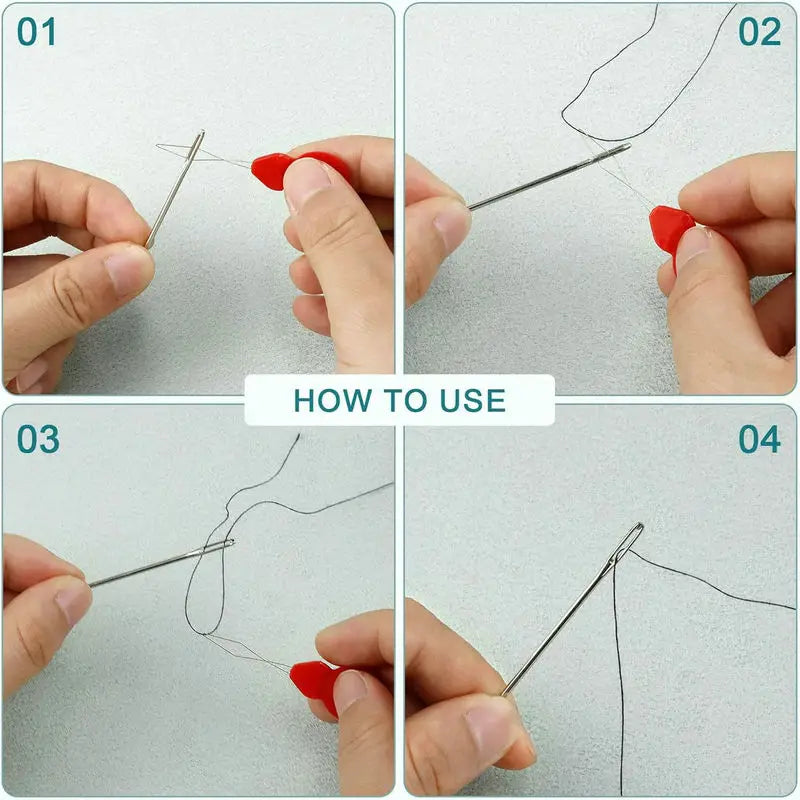 01

02

HOW TO USE

03

04