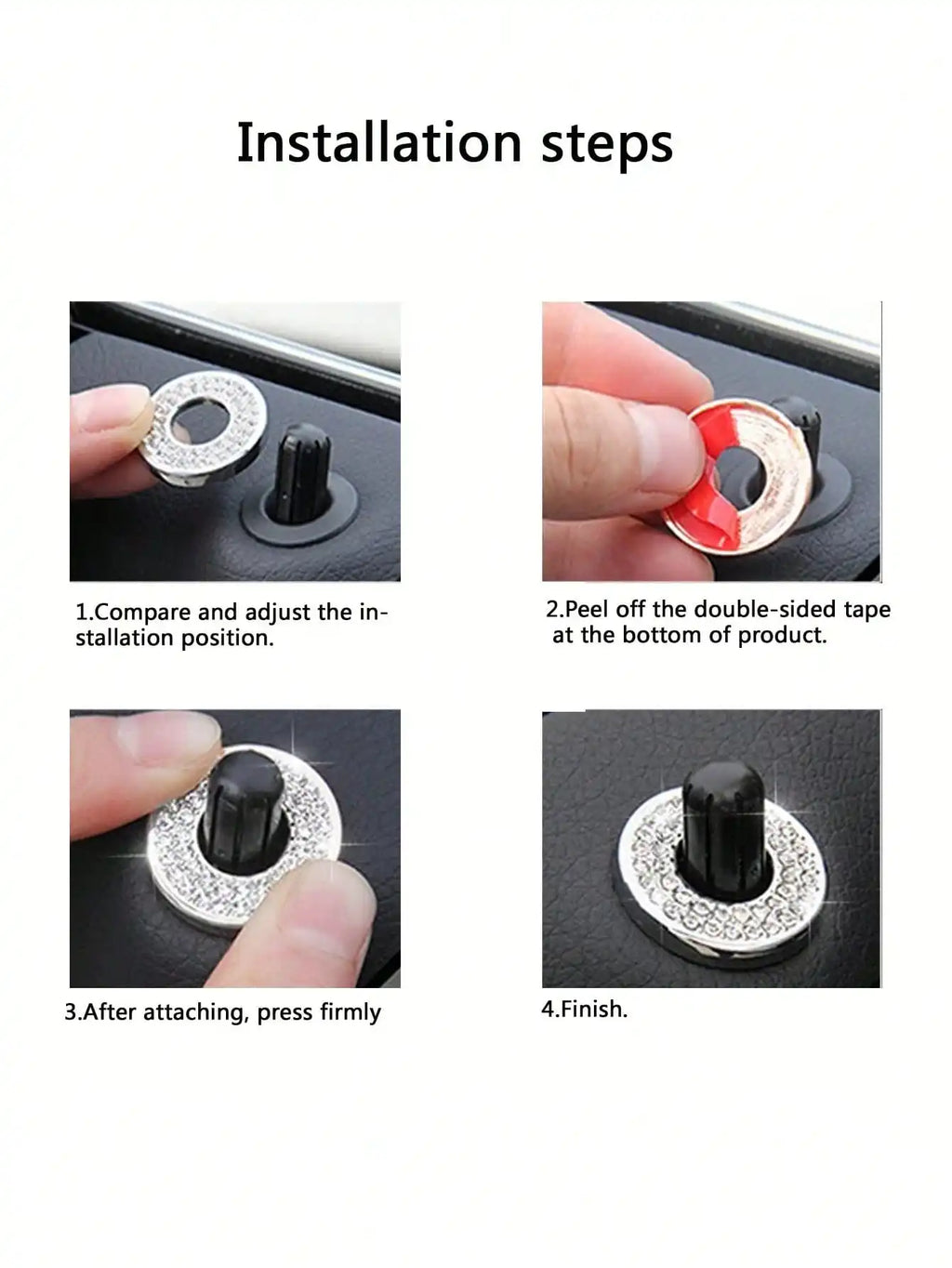 Installation steps

1.Compare and adjust the installation position.

2.Peel off the double-sided tape at the bottom of product.

3.After attaching, press firmly

4.Finish.