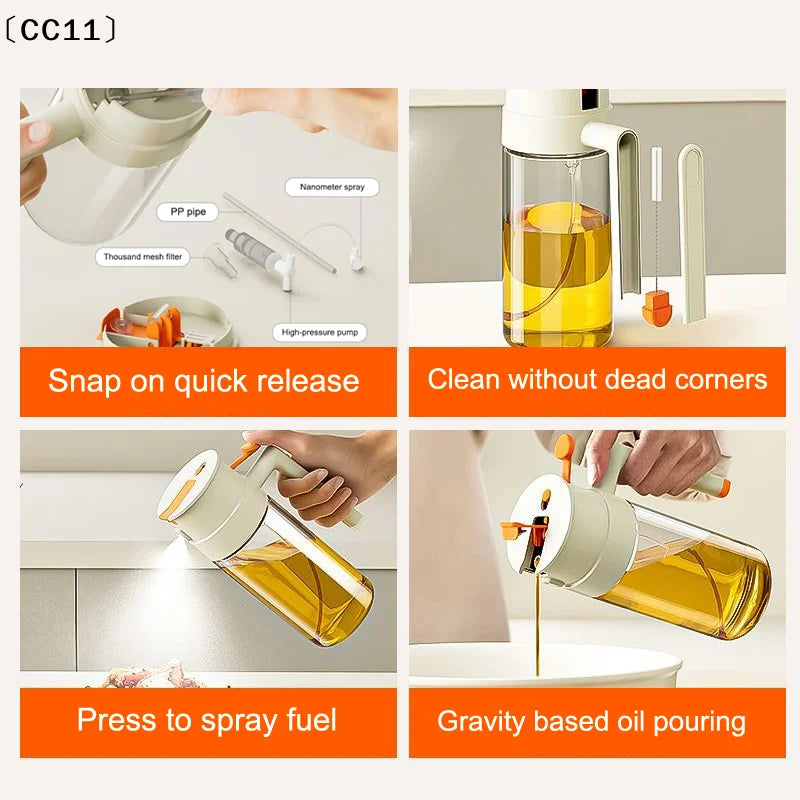 〔CC11〕

Nanometer spray

PP pipe

Thousand mesh filter

High-pressure pump

Snap on quick release

Clean without dead corners

Press to spray fuel

Gravity based oil pouring