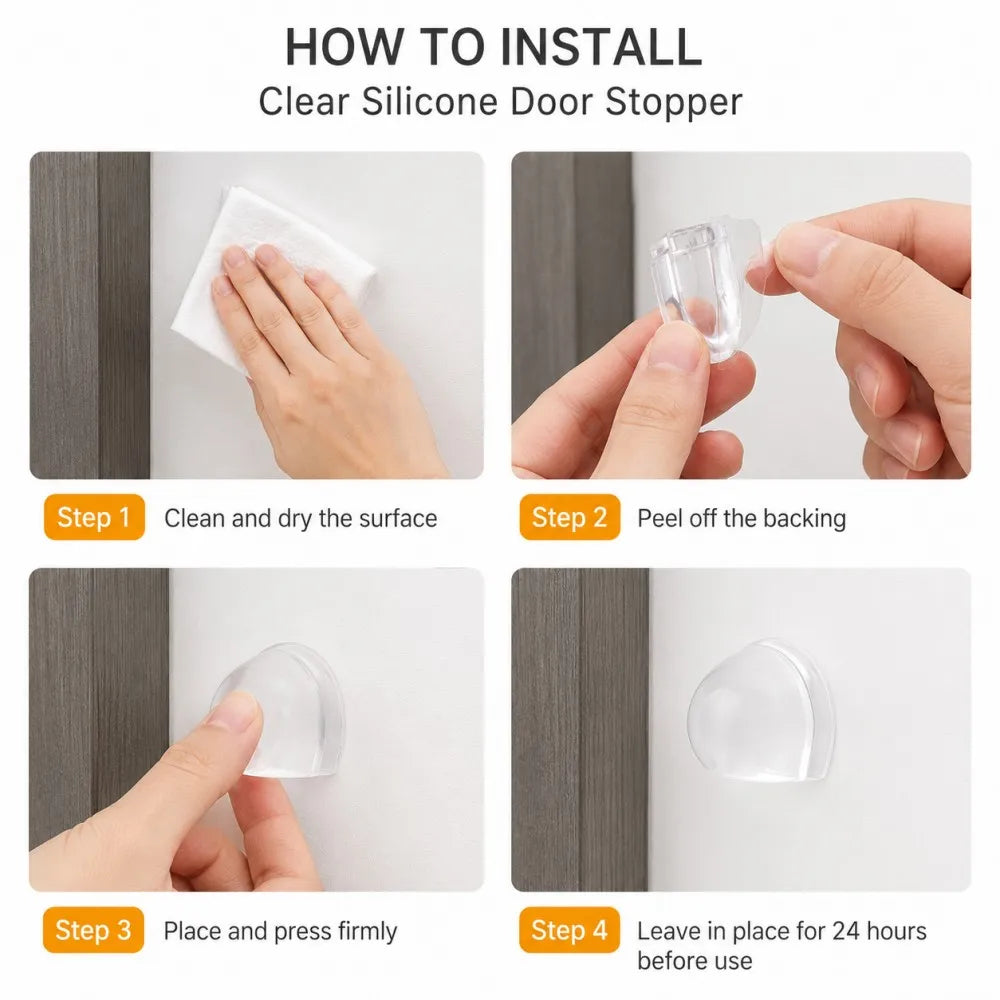 HOW TO INSTALL
Clear Silicone Door Stopper

Step 1 Clean and dry the surface

Step 2 Peel off the backing

Step 3 Place and press firmly

Step 4 Leave in place for 24 hours before use