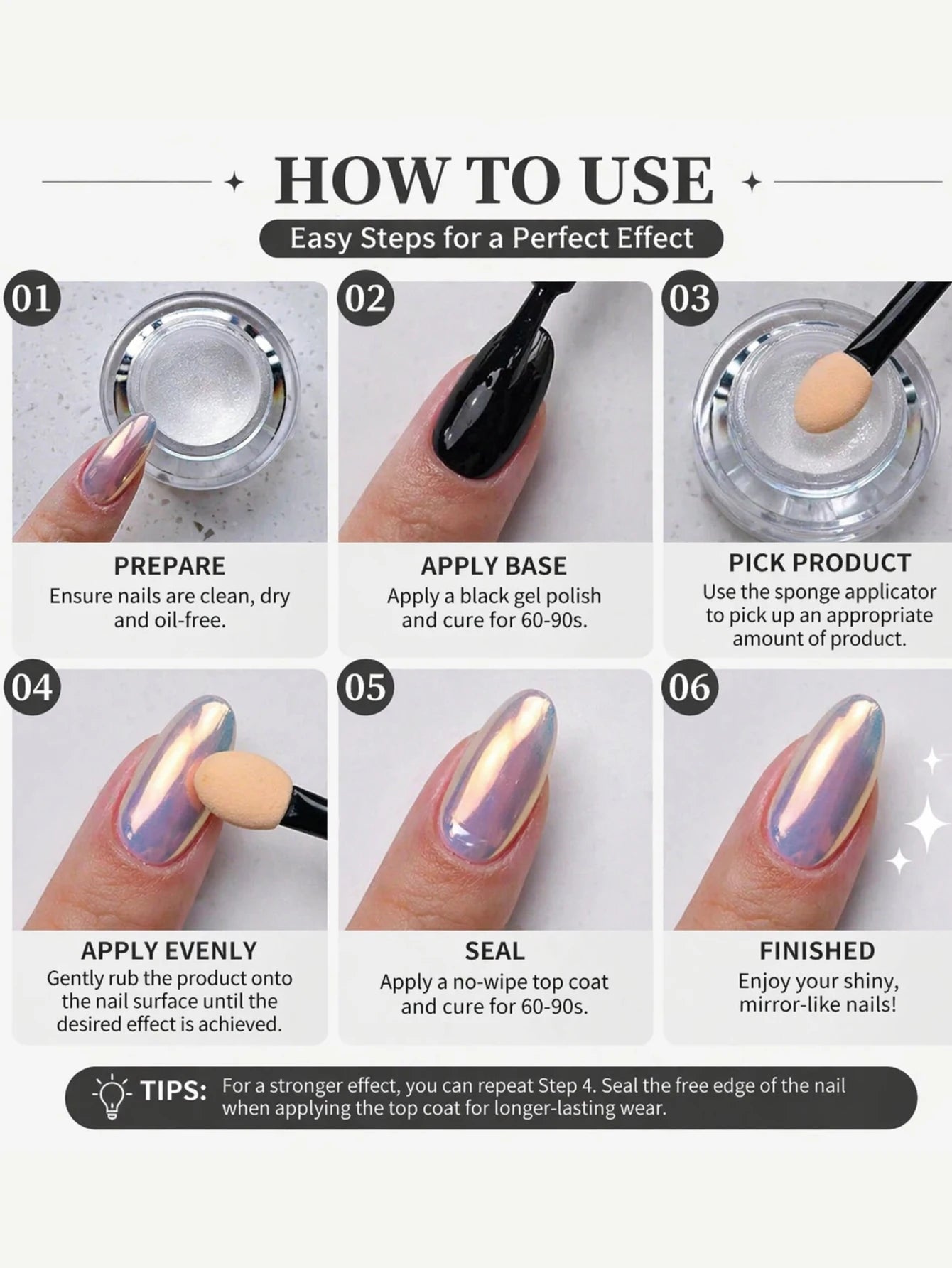 HOW TO USE

Easy Steps for a Perfect Effect

01

PREPARE

Ensure nails are clean, dry and oil-free.

02

APPLY BASE

Apply a black gel polish and cure for 60-90s.

03

PICK PRODUCT

Use the sponge applicator to pick up an appropriate amount of product.

04

APPLY EVENLY

Gently rub the product onto the nail surface until the desired effect is achieved.

05

SEAL

Apply a no-wipe top coat and cure for 60-90s.

06

FINISHED

Enjoy your shiny, mirror-like nails!

TIPS: For a stronger effect, you can repeat Step 4. Seal the free edge of the nail when applying the top coat for longer-lasting wear.