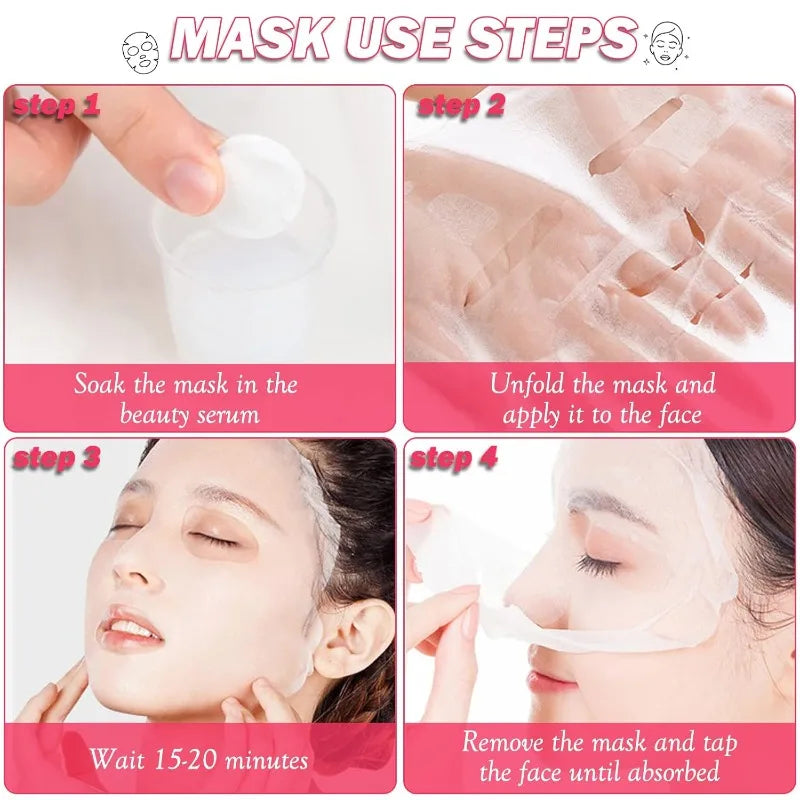 MASK USE STEPS

step 1

Soak the mask in the beauty serum

step 2

Unfold the mask and apply it to the face

step 3

Wait 15-20 minutes

step 4

Remove the mask and tap the face until absorbed