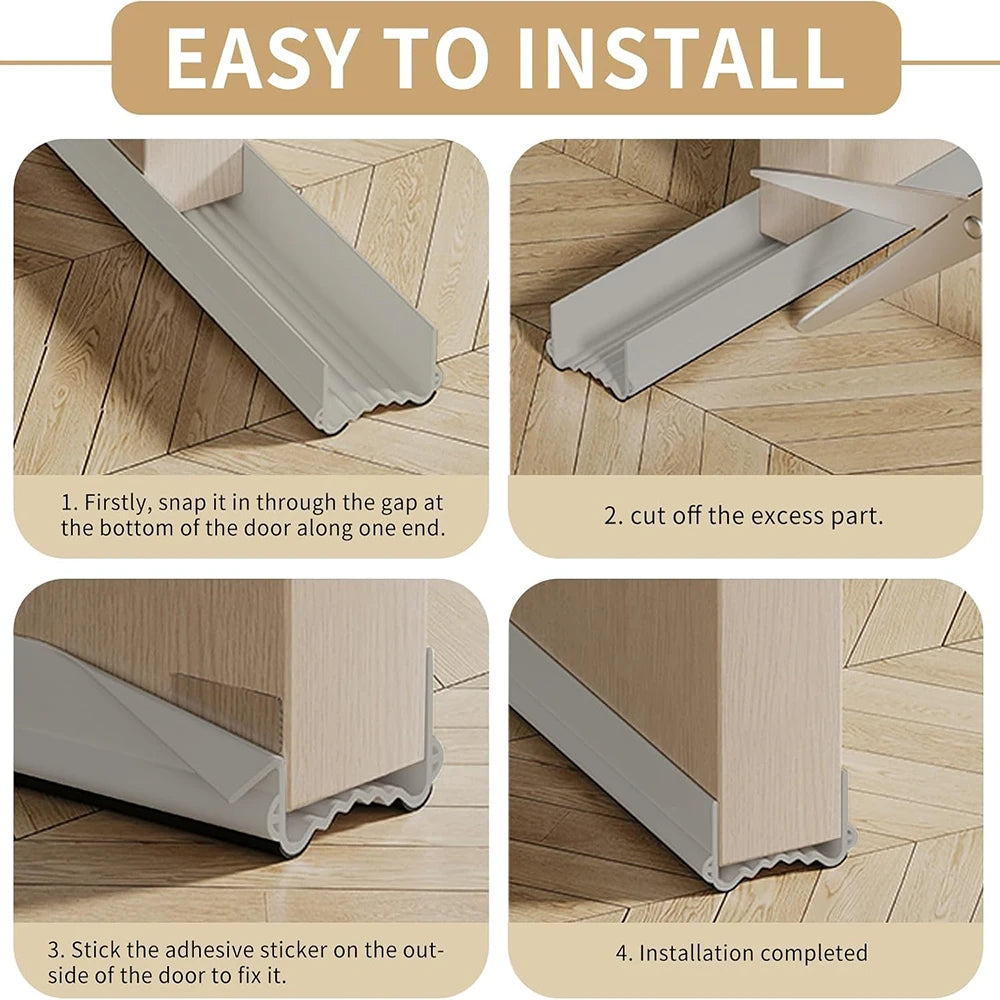 EASY TO INSTALL

1. Firstly, snap it in through the gap at the bottom of the door along one end.

2. cut off the excess part.

3. Stick the adhesive sticker on the outside of the door to fix it.

4. Installation completed