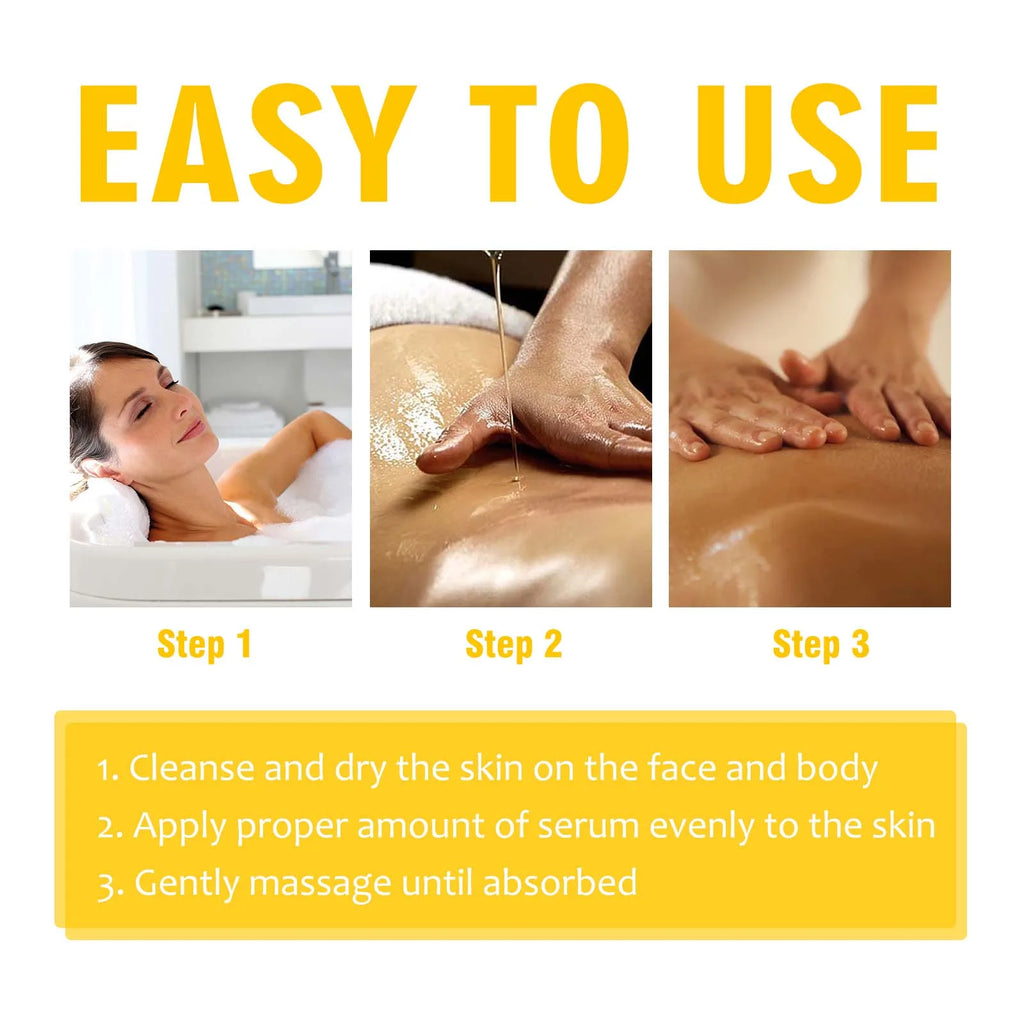 EASY TO USE

Step 1

Step 2

Step 3

1. Cleanse and dry the skin on the face and body
2. Apply proper amount of serum evenly to the skin
3. Gently massage until absorbed