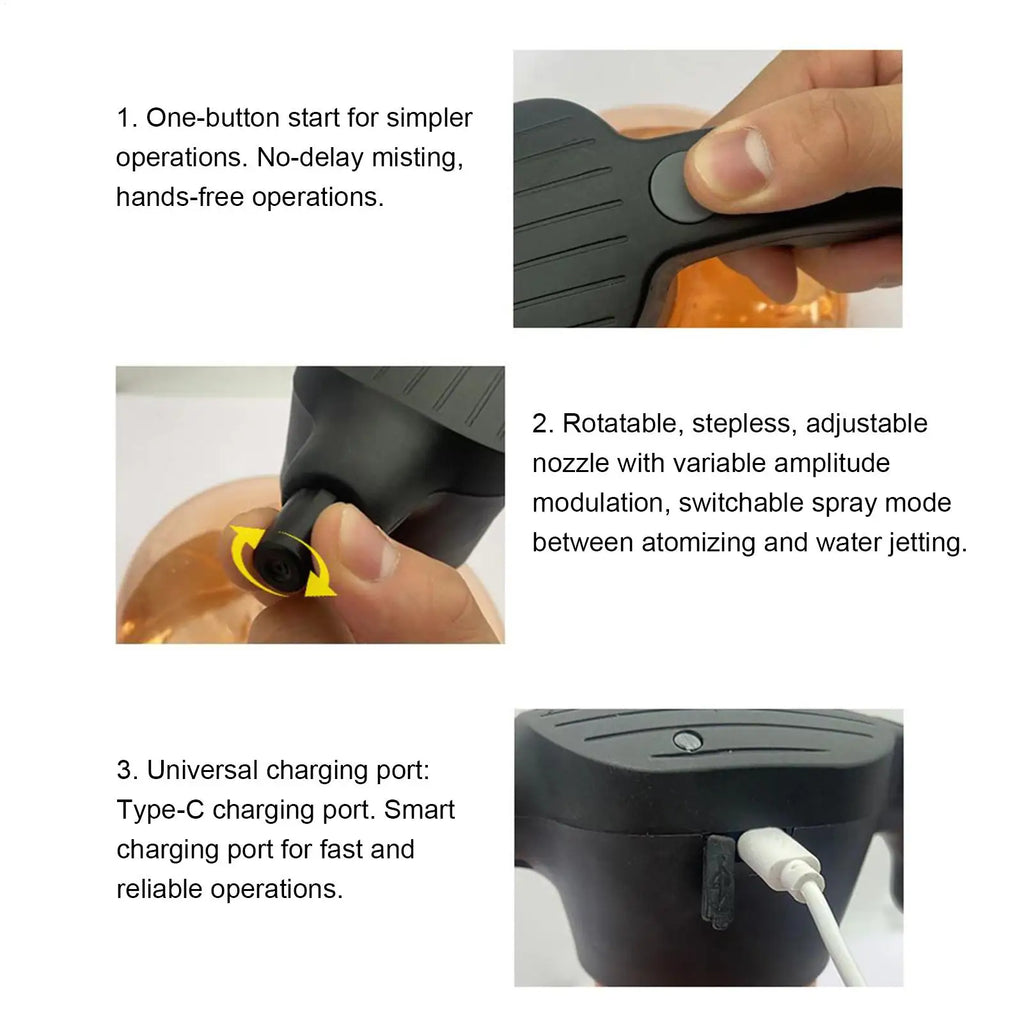 1. One-button start for simpler operations. No-delay misting, hands-free operations.

2. Rotatable, stepless, adjustable nozzle with variable amplitude modulation, switchable spray mode between atomizing and water jetting.

3. Universal charging port: Type-C charging port. Smart charging port for fast and reliable operations.