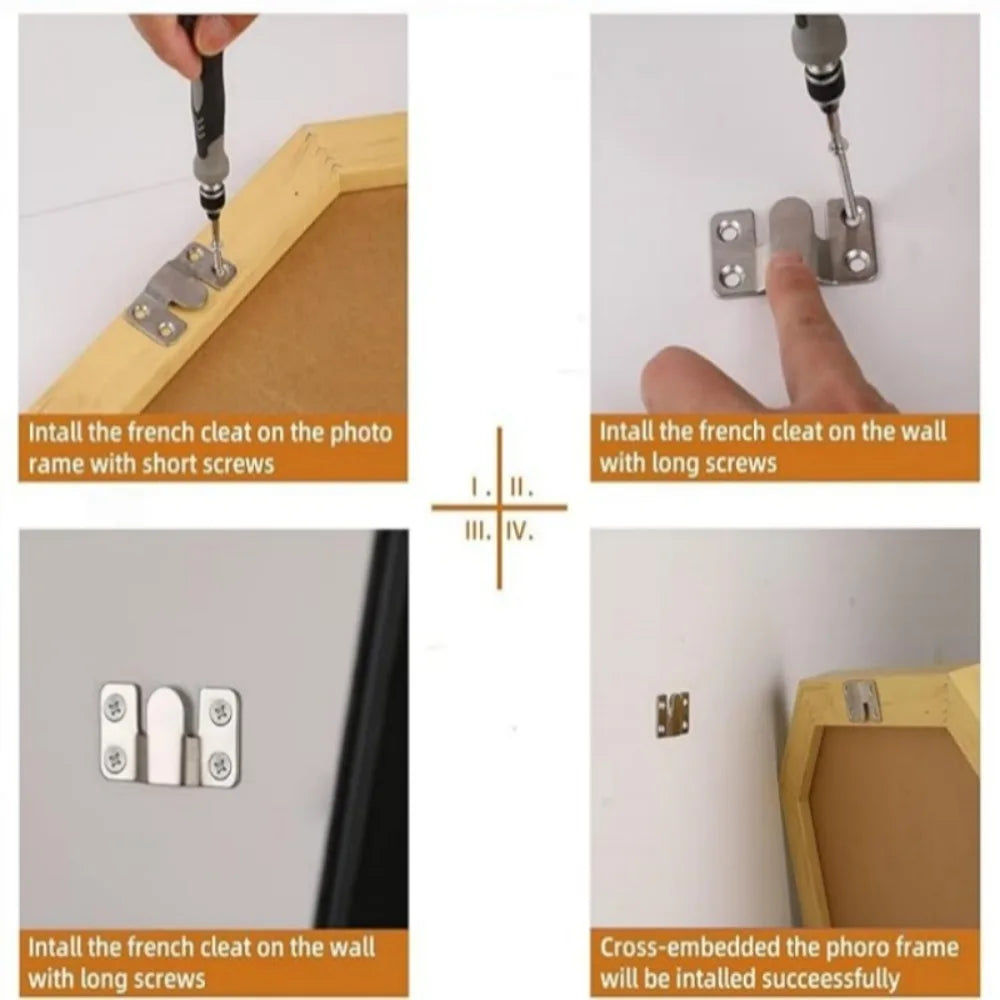 Intall the french cleat on the photo rame with short screws

Intall the french cleat on the wall with long screws

I. II.
III. IV.

Intall the french cleat on the wall with long screws

Cross-embedded the phoro frame will be intalled successfully