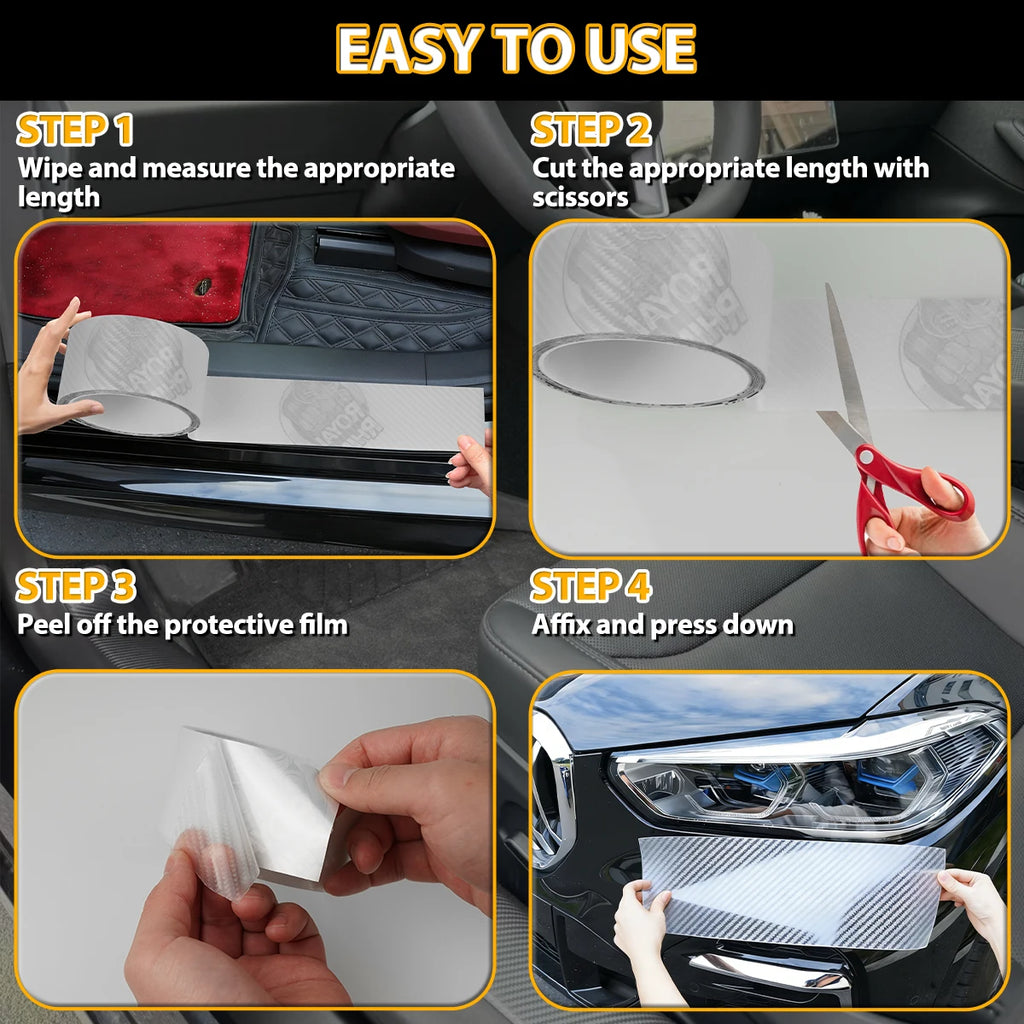 EASY TO USE

STEP 1
Wipe and measure the appropriate length

STEP 2
Cut the appropriate length with scissors

STEP 3
Peel off the protective film

STEP 4
Affix and press down