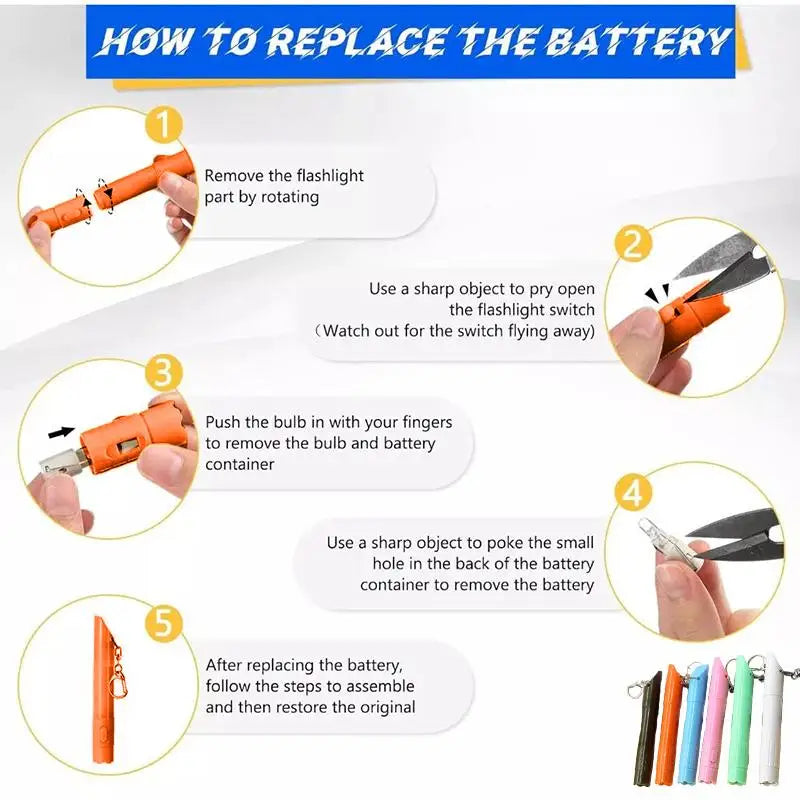 HOW TO REPLACE THE BATTERY

1

Remove the flashlight part by rotating

2

Use a sharp object to pry open the flashlight switch (Watch out for the switch flying away)

3

Push the bulb in with your fingers to remove the bulb and battery container

4

Use a sharp object to poke the small hole in the back of the battery container to remove the battery

5

After replacing the battery, follow the steps to assemble and then restore the original