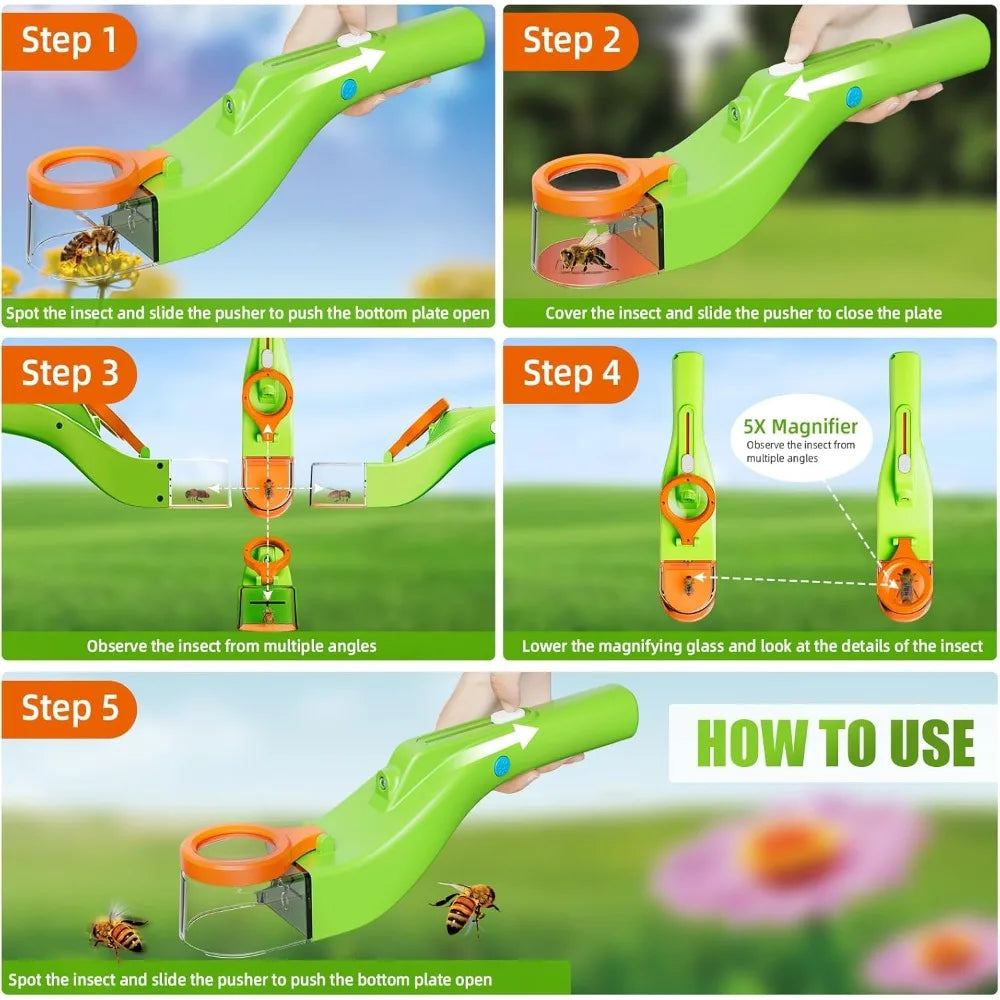 Step 1

Spot the insect and slide the pusher to push the bottom plate open

Step 2

Cover the insect and slide the pusher to close the plate

Step 3

Observe the insect from multiple angles

Step 4

5X Magnifier
Observe the insect from multiple angles

Lower the magnifying glass and look at the details of the insect

Step 5

HOW TO USE

Spot the insect and slide the pusher to push the bottom plate open