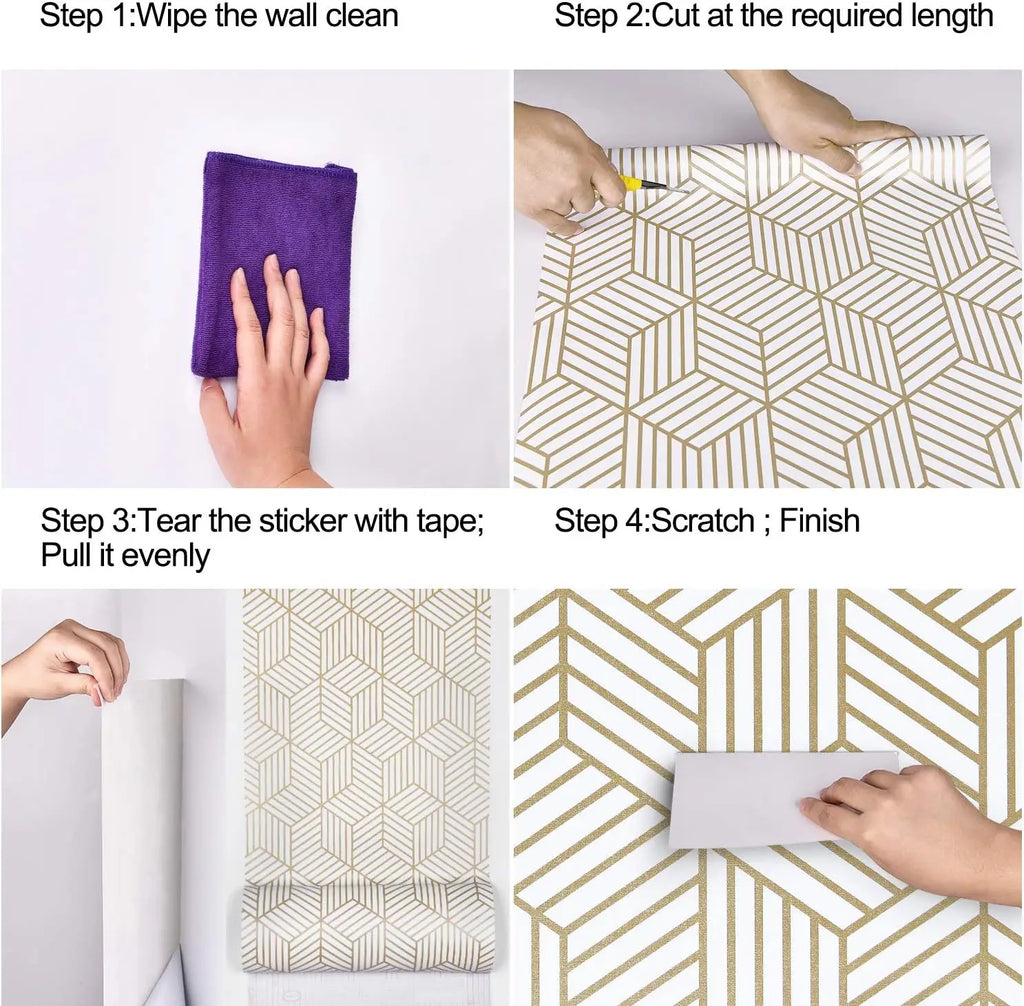 Step 1:Wipe the wall clean

Step 2:Cut at the required length

Step 3:Tear the sticker with tape; Pull it evenly

Step 4:Scratch ; Finish