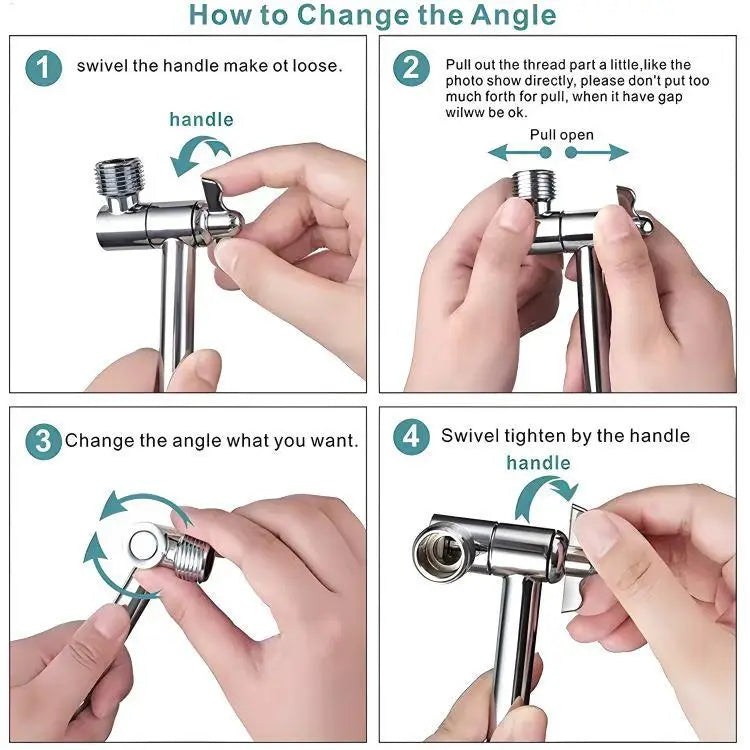 How to Change the Angle

1 swivel the handle make ot loose.

handle

2 Pull out the thread part a little,like the photo show directly, please don't put too much forth for pull, when it have gap wilww be ok.

Pull open

3 Change the angle what you want.

4 Swivel tighten by the handle

handle