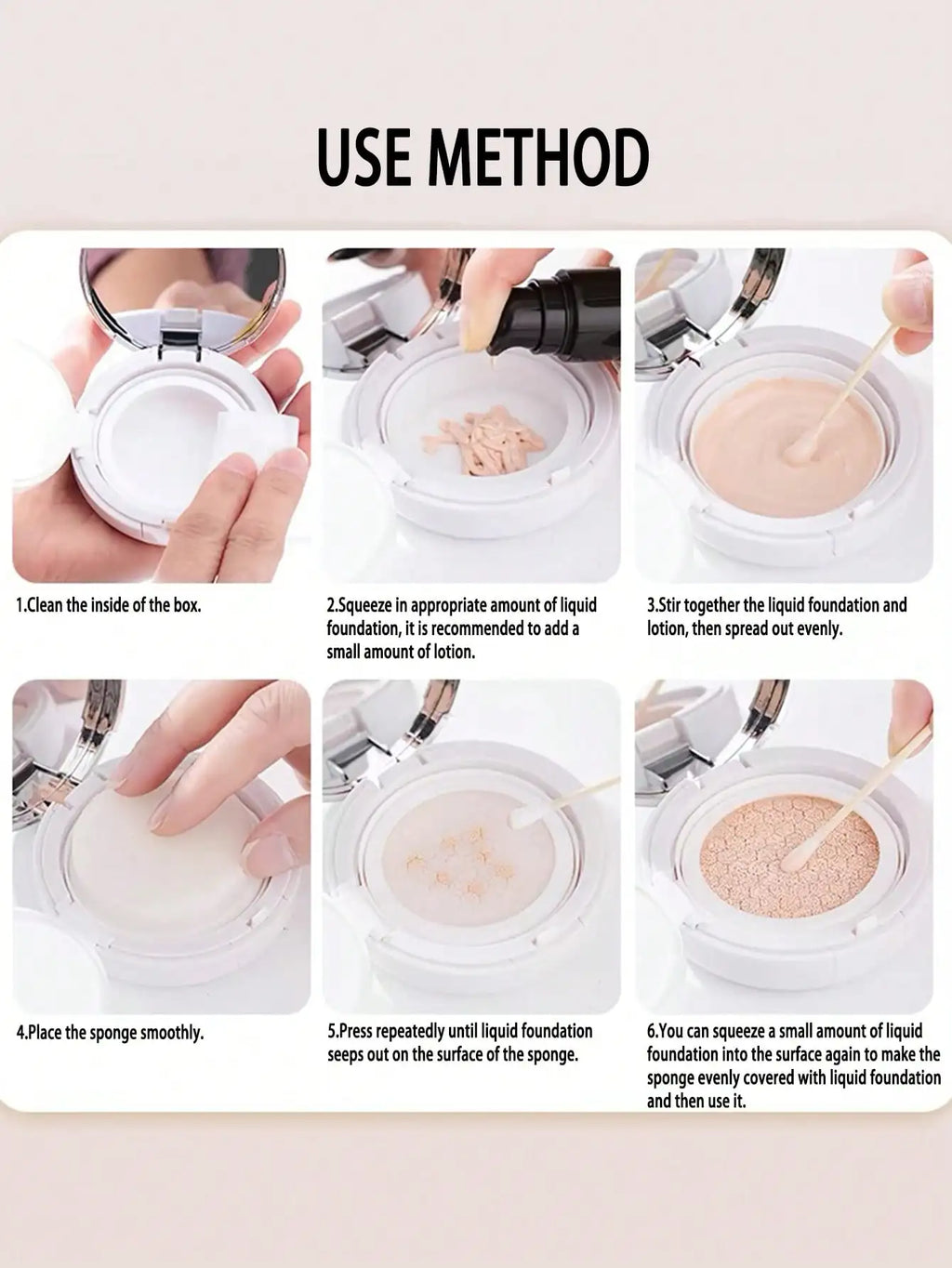 USE METHOD

1.Clean the inside of the box.

2.Squeeze in appropriate amount of liquid foundation, it is recommended to add a small amount of lotion.

3.Stir together the liquid foundation and lotion, then spread out evenly.

4.Place the sponge smoothly.

5.Press repeatedly until liquid foundation seeps out on the surface of the sponge.

6.You can squeeze a small amount of liquid foundation into the surface again to make the sponge evenly covered with liquid foundation and then use it.